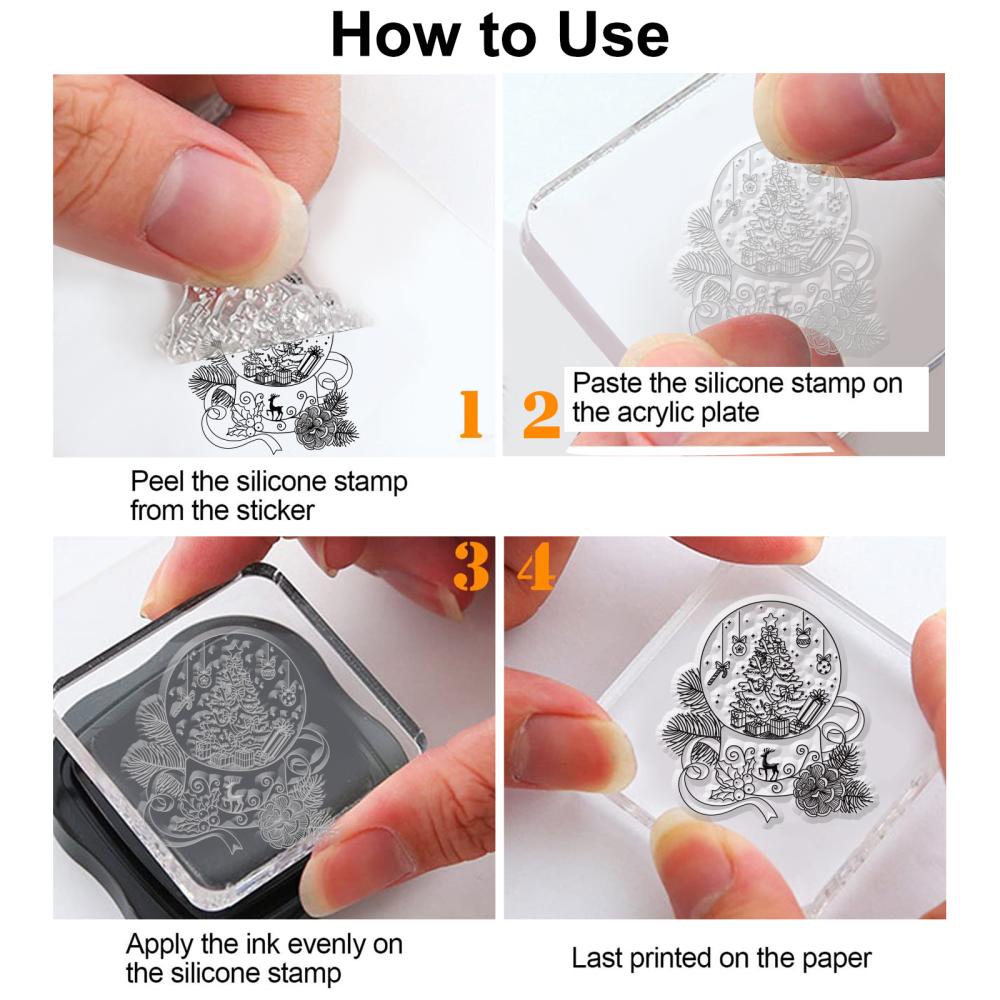 How to Use

1

Peel the silicone stamp from the sticker

2

Paste the silicone stamp on the acrylic plate

3

Apply the ink evenly on the silicone stamp

4

Last printed on the paper