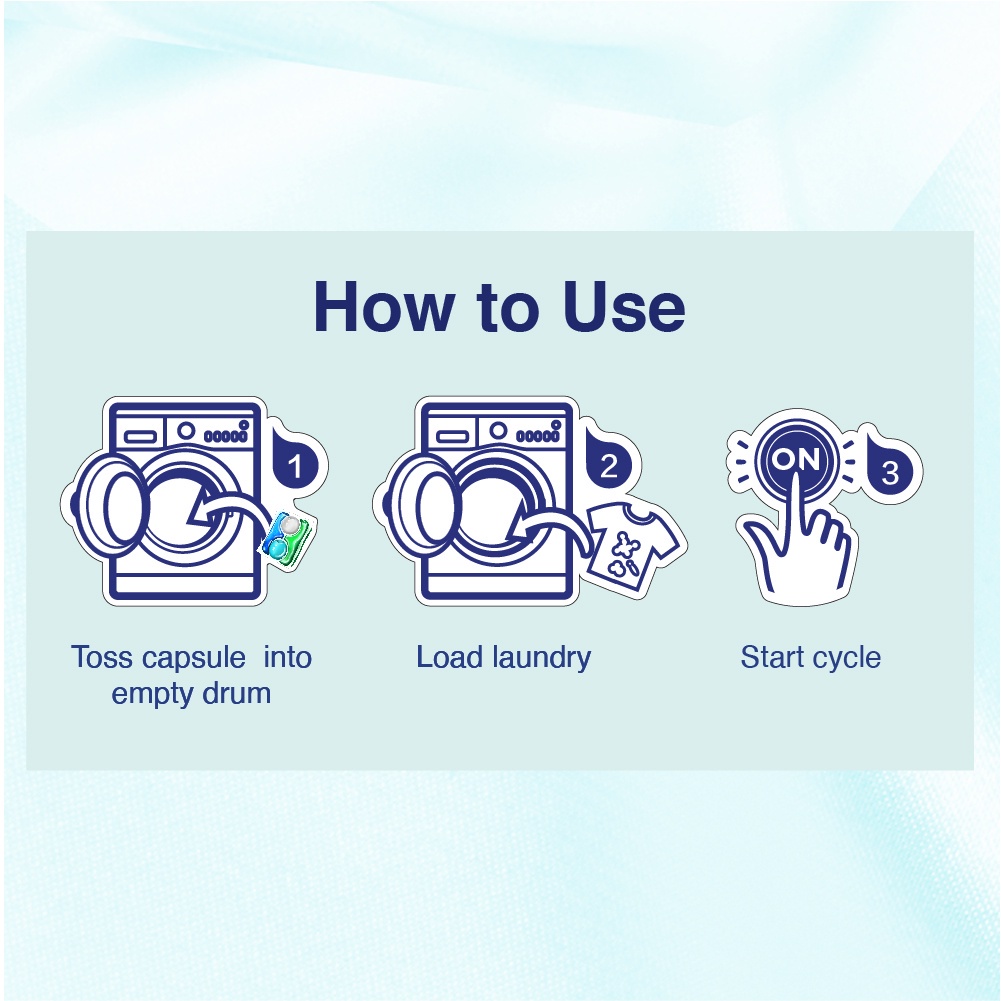 How to Use

1

Toss capsule into empty drum

2

Load laundry

ON

3

Start cycle