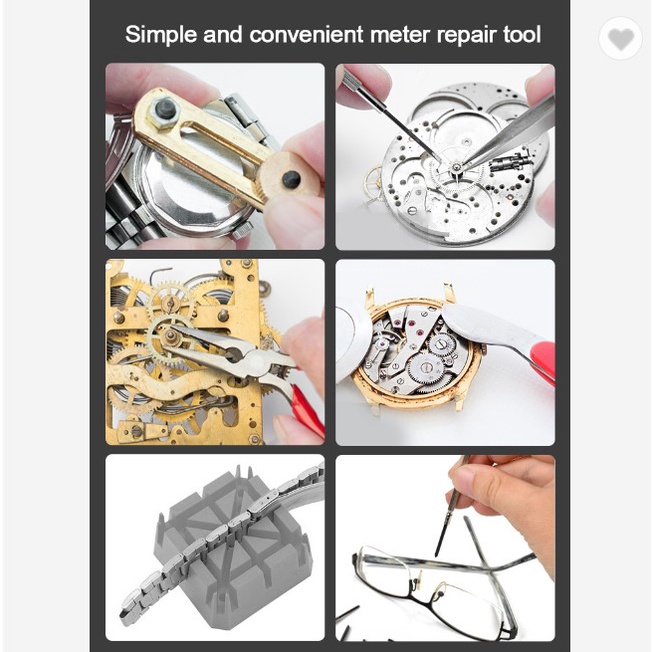 Simple and convenient meter repair tool