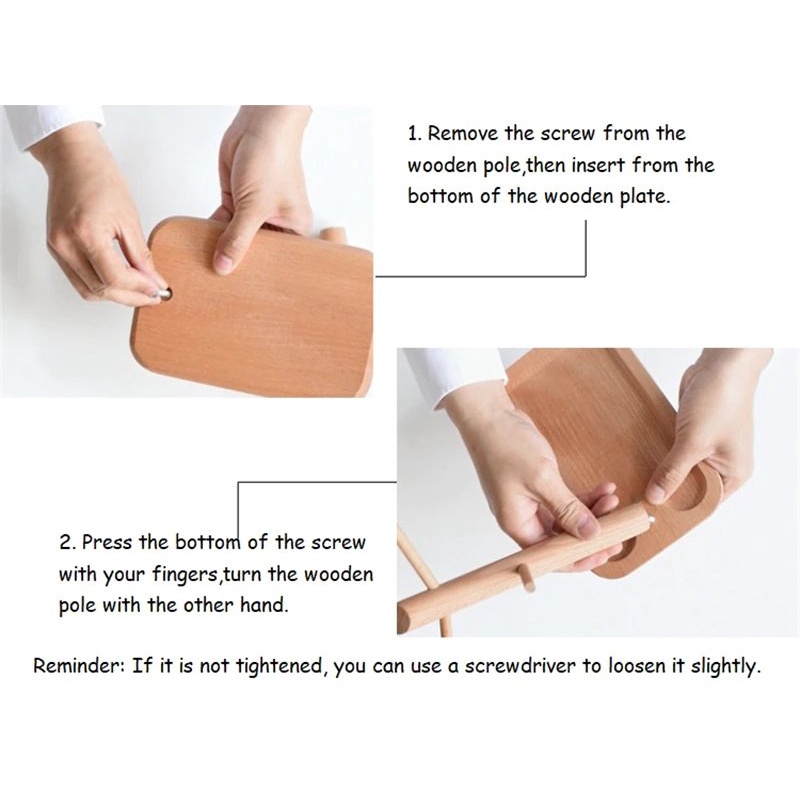 1. Remove the screw from the wooden pole,then insert from the bottom of the wooden plate.

2. Press the bottom of the screw with your fingers,turn the wooden pole with the other hand.

Reminder: If it is not tightened, you can use a screwdriver to loosen it slightly.