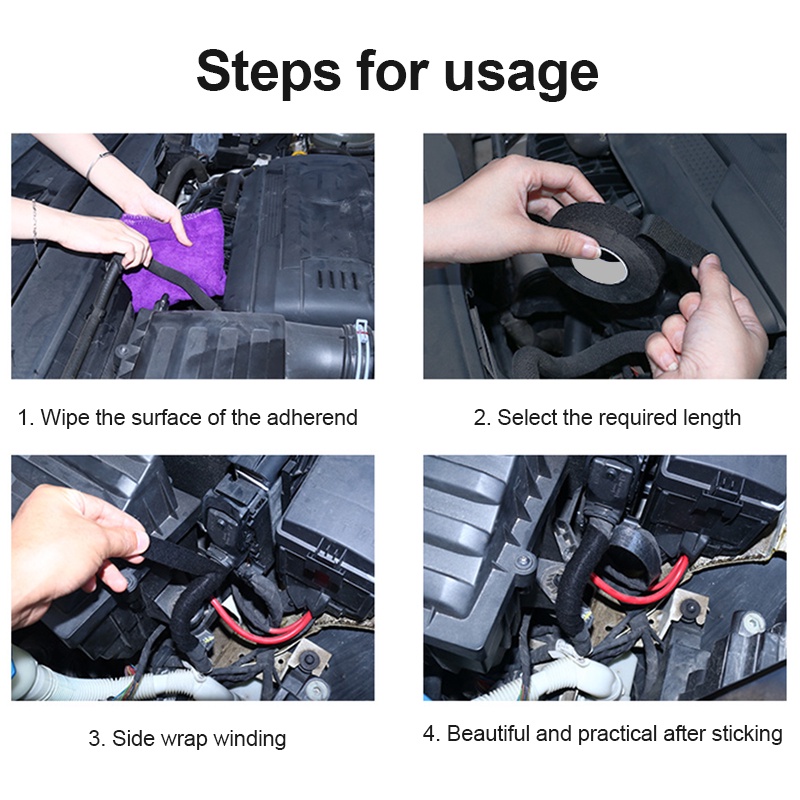 Steps for usage

1. Wipe the surface of the adherend

2. Select the required length

3. Side wrap winding

4. Beautiful and practical after sticking