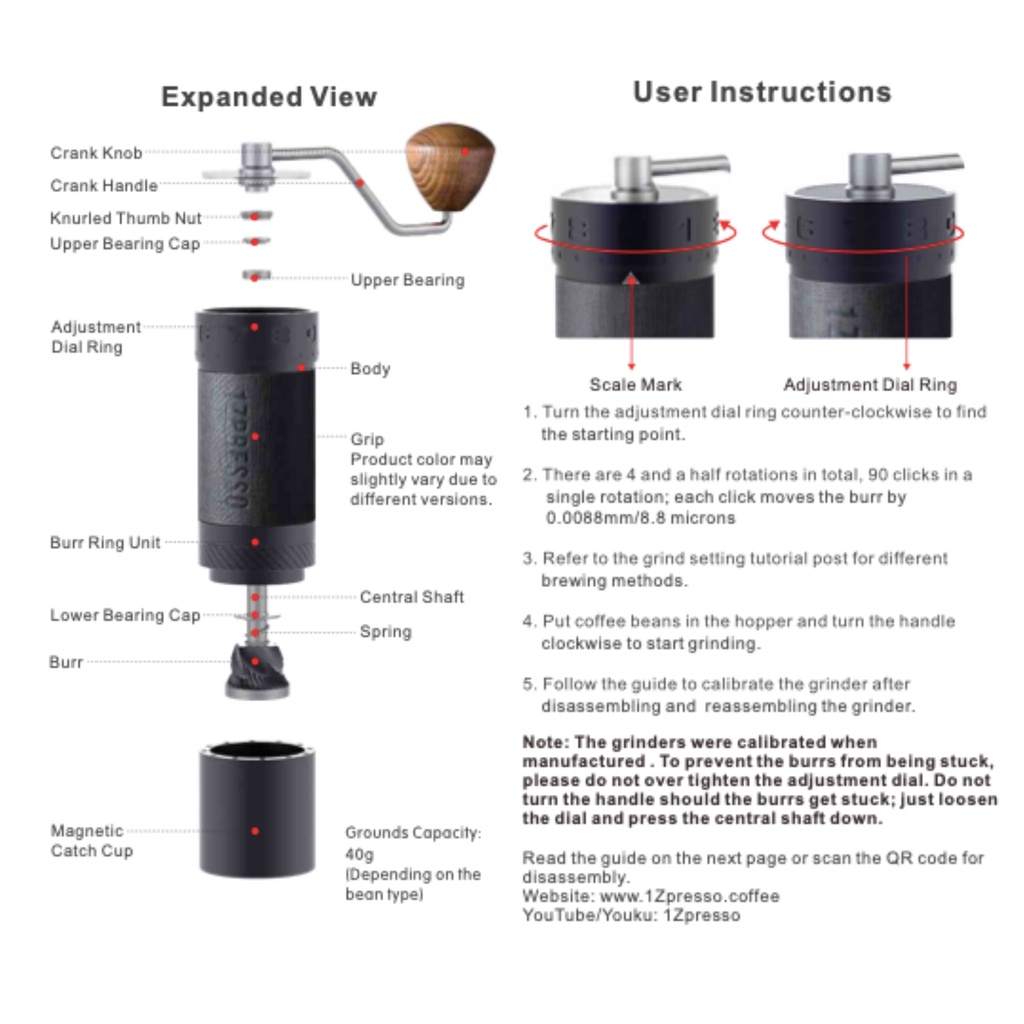 Expanded View

Crank Knob
Crank Handle
Knurled Thumb Nut
Upper Bearing Cap
Upper Bearing
Adjustment Dial Ring
Body
1ZPRESSO
Grip
Product color may slightly vary due to different versions.
Burr Ring Unit
Central Shaft
Lower Bearing Cap
Spring
Burr
Magnetic Catch Cup
Grounds Capacity: 40g (Depending on the bean type)

User Instructions

Scale Mark
Adjustment Dial Ring

1. Turn the adjustment dial ring counter-clockwise to find the starting point.

2. There are 4 and a half rotations in total, 90 clicks in a single rotation; each click moves the burr by 0.0088mm/8.8 microns

3. Refer to the grind setting tutorial post for different brewing methods.

4. Put coffee beans in the hopper and turn the handle clockwise to start grinding.

5. Follow the guide to calibrate the grinder after disassembling and reassembling the grinder.

Note: The grinders were calibrated when manufactured . To prevent the burrs from being stuck, please do not over tighten the adjustment dial. Do not turn the handle should the burrs get stuck; just loosen the dial and press the central shaft down.

Read the guide on the next page or scan the QR code for disassembly.
Website: www.1Zpresso.coffee
YouTube/Youku: 1Zpresso