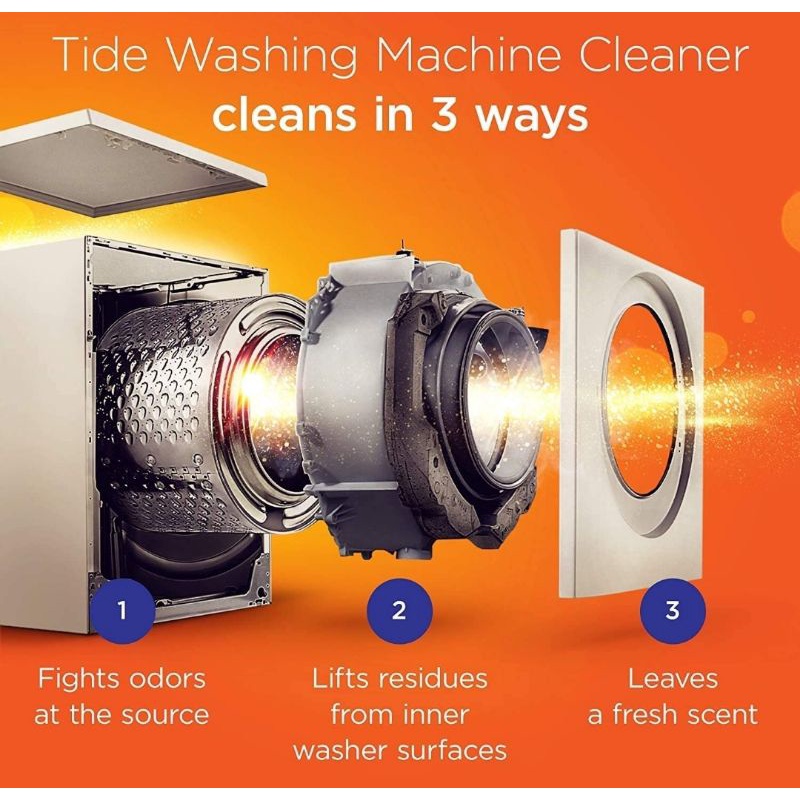 Tide Washing Machine Cleaner
cleans in 3 ways

1
Fights odors at the source

2
Lifts residues from inner washer surfaces

3
Leaves a fresh scent