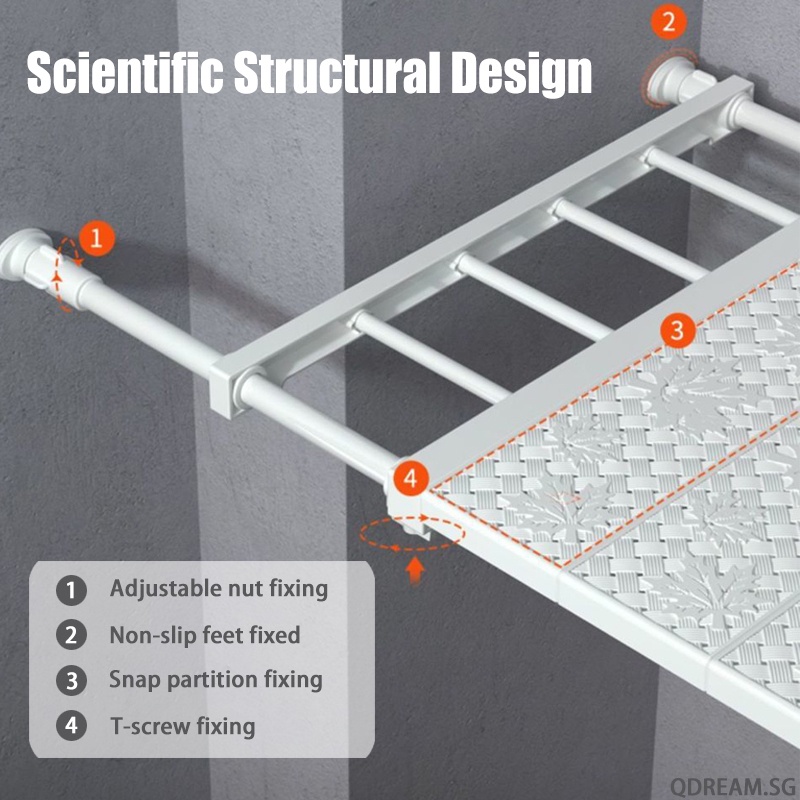 Scientific Structural Design

2

1

3

4

1 Adjustable nut fixing

2 Non-slip feet fixed

3 Snap partition fixing

4 T-screw fixing

QDREAM.SG