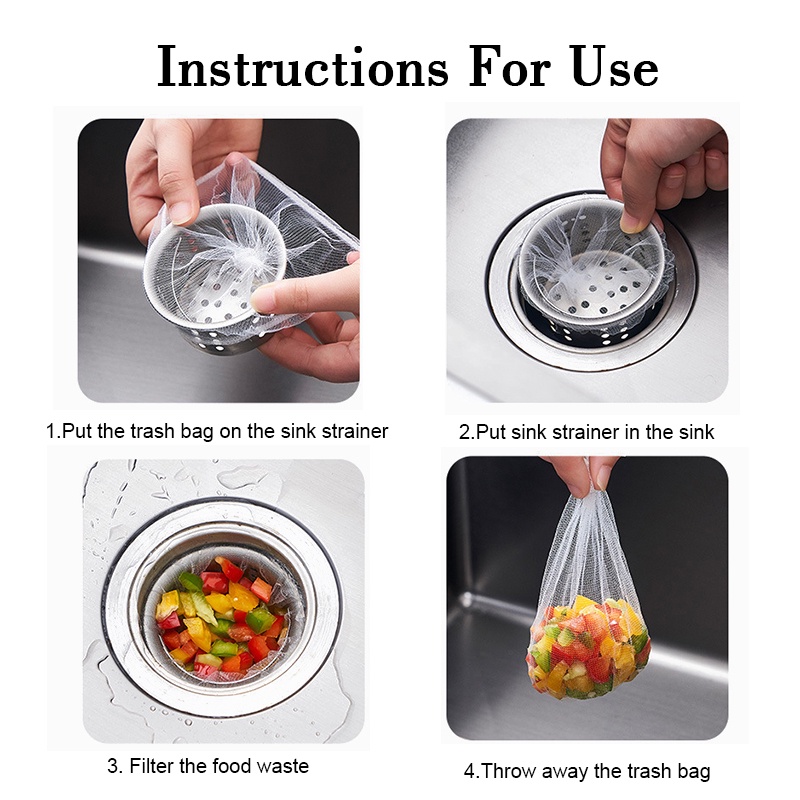 Instructions For Use

1.Put the trash bag on the sink strainer

2.Put sink strainer in the sink

3. Filter the food waste

4.Throw away the trash bag