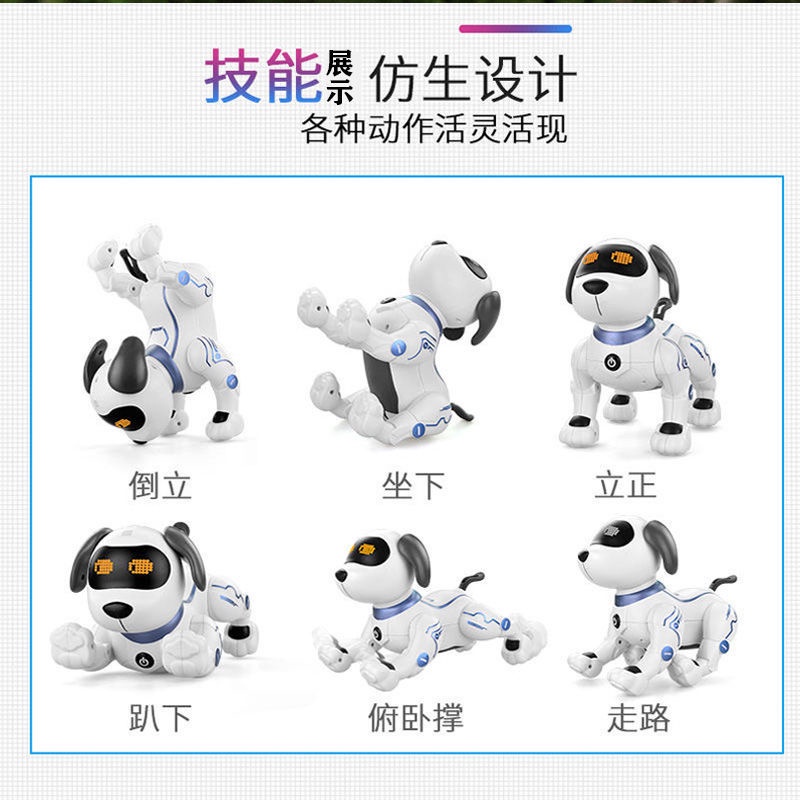 技能展示 仿生设计
各种动作活灵活现

倒立　坐下　立正

趴下　俯卧撑　走路