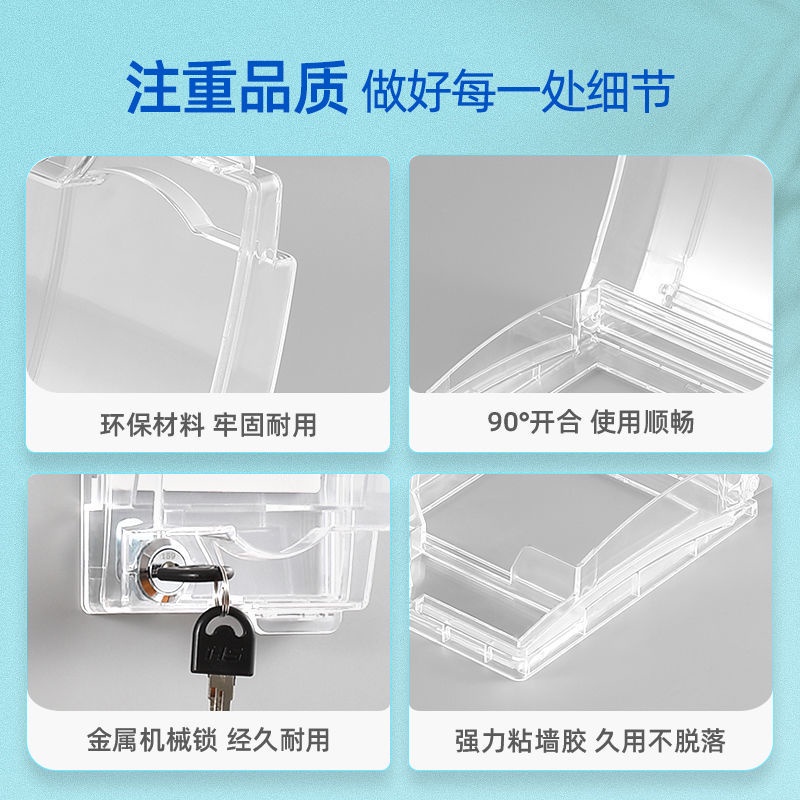 注重品质 做好每一处细节

环保材料 牢固耐用

90°开合 使用顺畅

金属机械锁 经久耐用

强力粘墙胶 久用不脱落