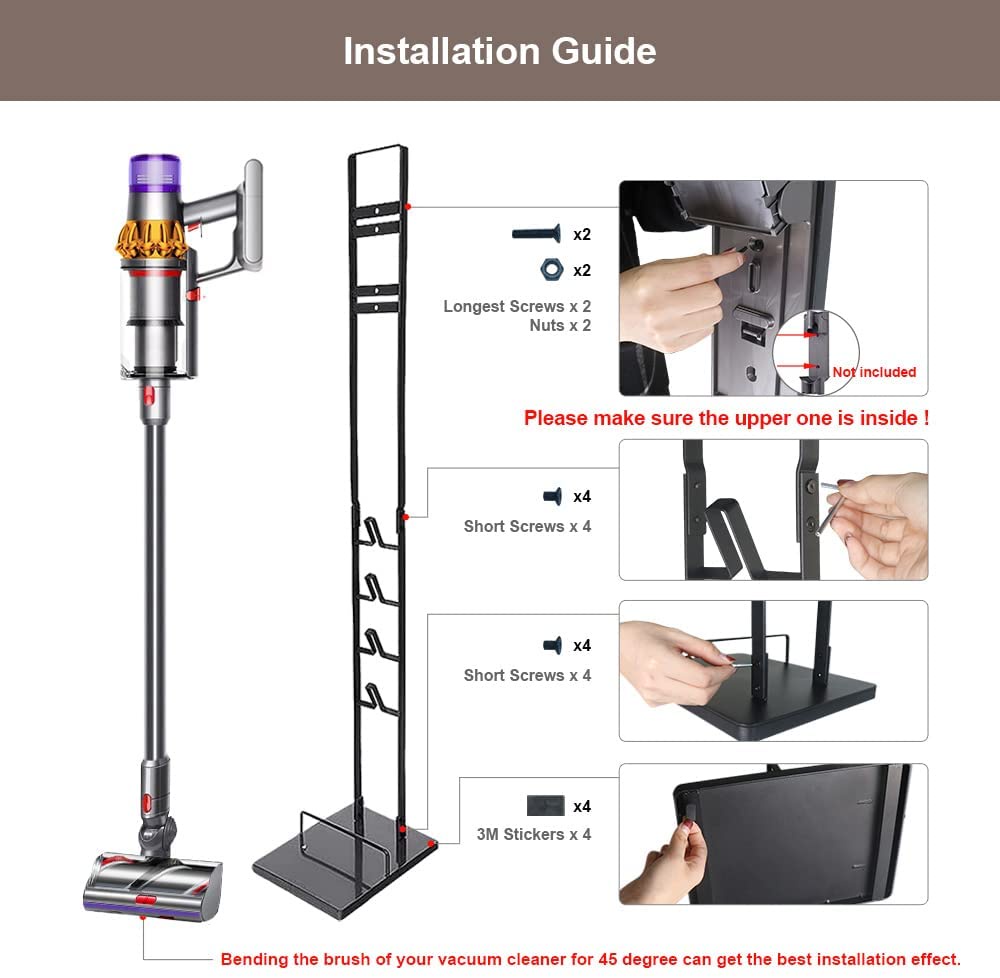 Installation Guide

x2

x2

Longest Screws x 2
Nuts x 2

Not included

Please make sure the upper one is inside !

x4

Short Screws x 4

x4

Short Screws x 4

x4

3M Stickers x 4

Bending the brush of your vacuum cleaner for 45 degree can get the best installation effect.