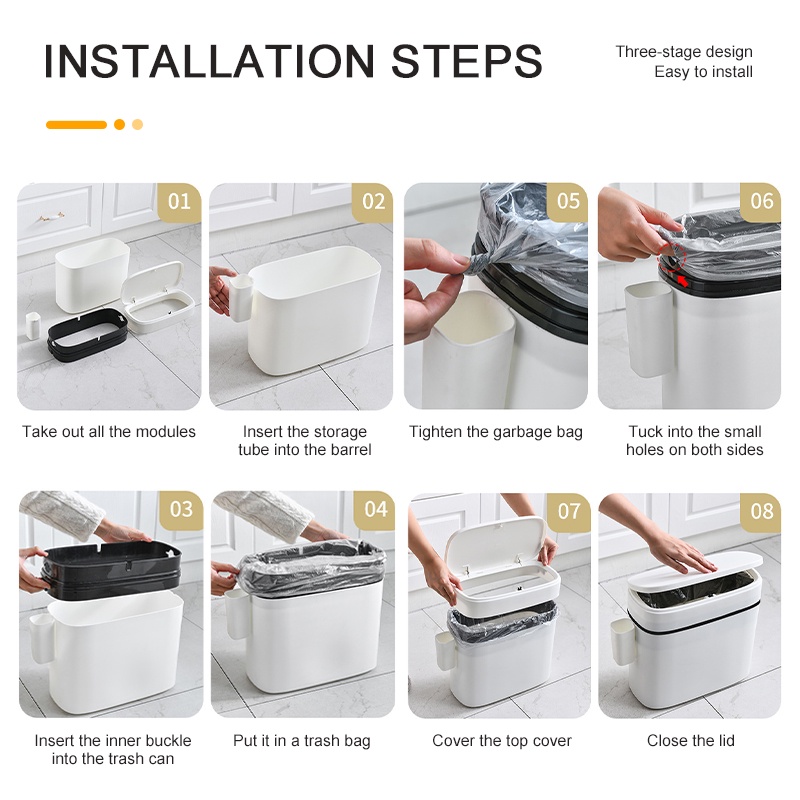 INSTALLATION STEPS

Three-stage design
Easy to install

01
Take out all the modules

02
Insert the storage tube into the barrel

05
Tighten the garbage bag

06
Tuck into the small holes on both sides

03
Insert the inner buckle into the trash can

04
Put it in a trash bag

07
Cover the top cover

08
Close the lid