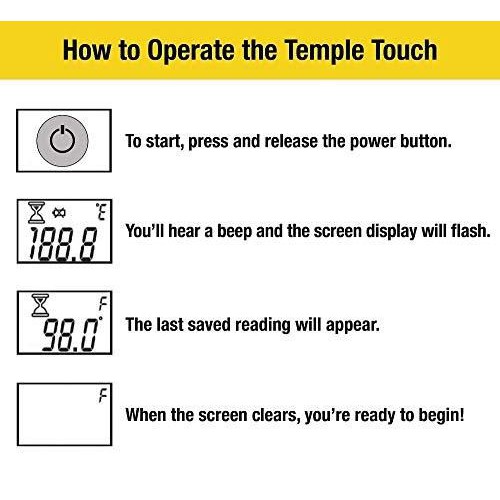 How to Operate the Temple Touch

To start, press and release the power button.

°E
188.8

You'll hear a beep and the screen display will flash.

F
98.0°

The last saved reading will appear.

F

When the screen clears, you're ready to begin!