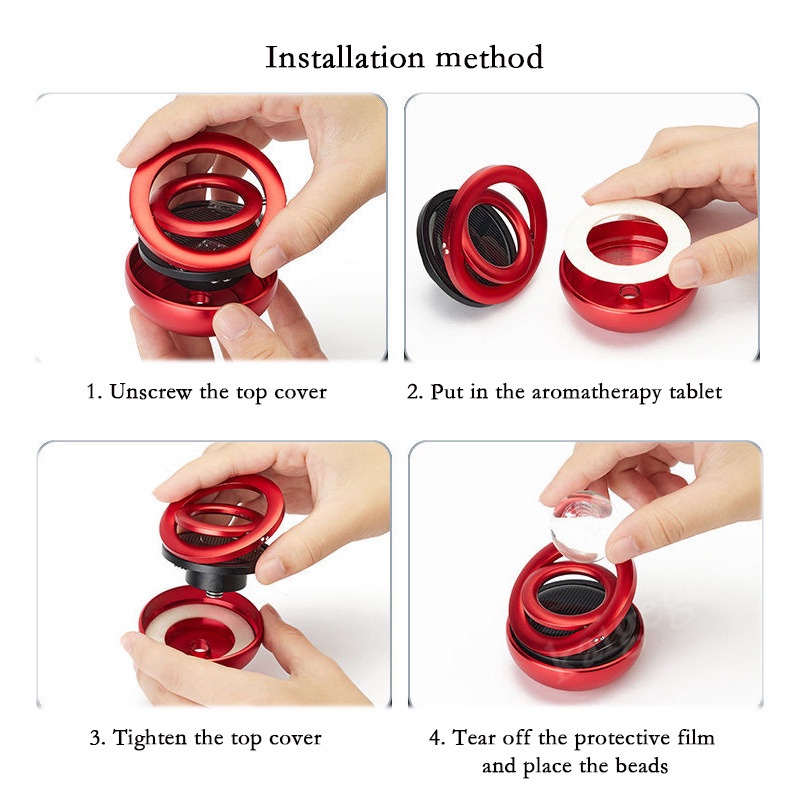 Installation method

1. Unscrew the top cover

2. Put in the aromatherapy tablet

3. Tighten the top cover

4. Tear off the protective film and place the beads