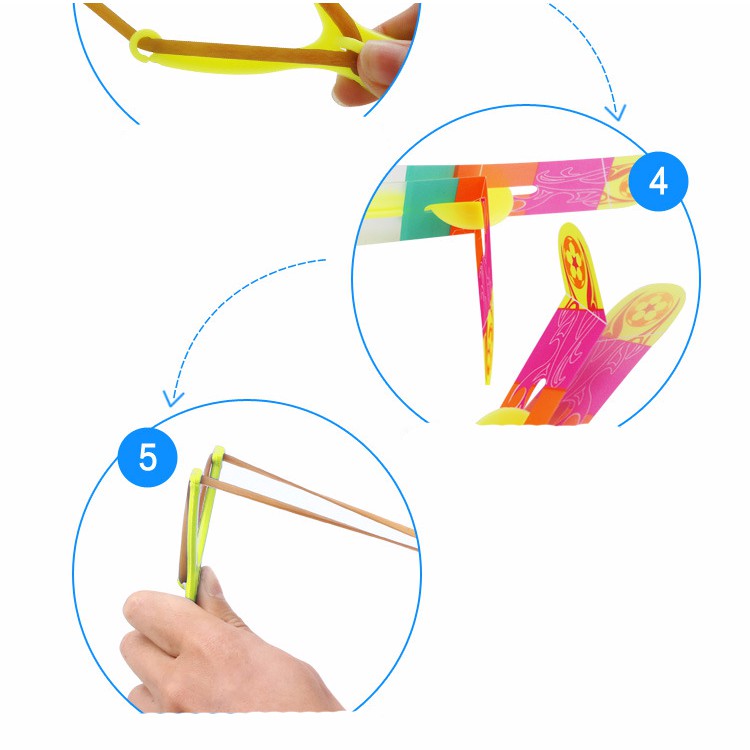 4

5