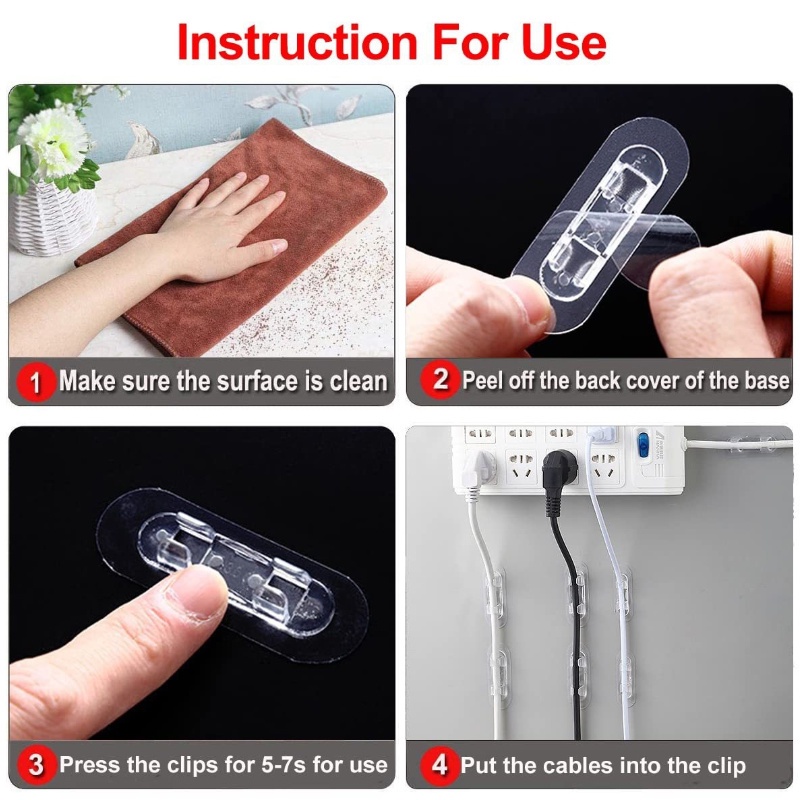 Instruction For Use

1 Make sure the surface is clean

2 Peel off the back cover of the base

3 Press the clips for 5-7s for use

4 Put the cables into the clip