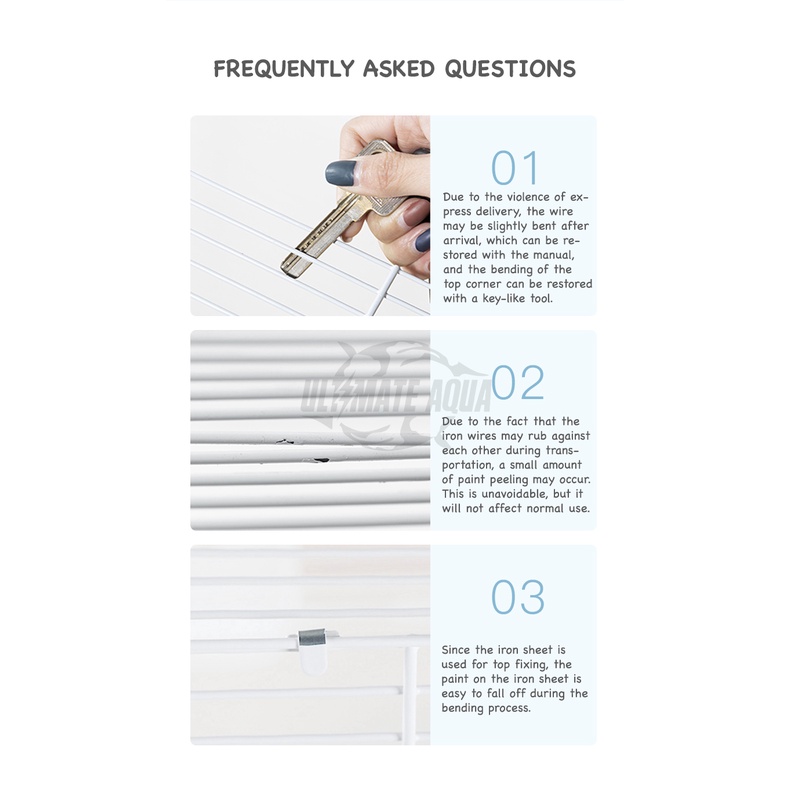 FREQUENTLY ASKED QUESTIONS

01

Due to the violence of express delivery, the wire may be slightly bent after arrival, which can be restored with the manual, and the bending of the top corner can be restored with a key-like tool.

ULTIMATE AQUA

02

Due to the fact that the iron wires may rub against each other during transportation, a small amount of paint peeling may occur. This is unavoidable, but it will not affect normal use.

03

Since the iron sheet is used for top fixing, the paint on the iron sheet is easy to fall off during the bending process.