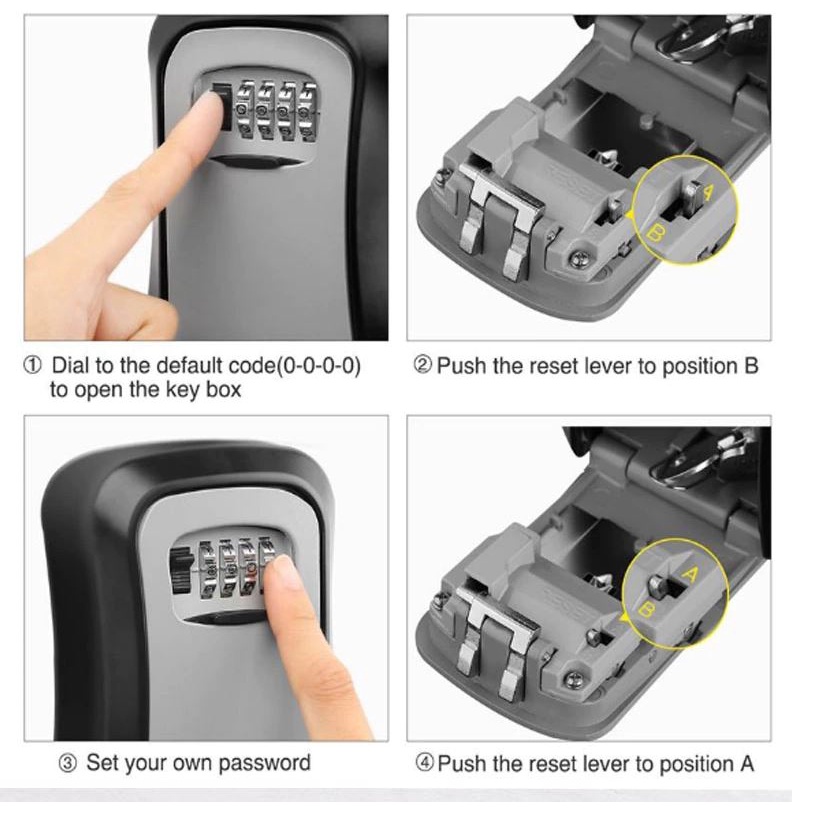 A
B

① Dial to the default code(0-0-0-0) to open the key box

② Push the reset lever to position B

A
B

③ Set your own password

④ Push the reset lever to position A