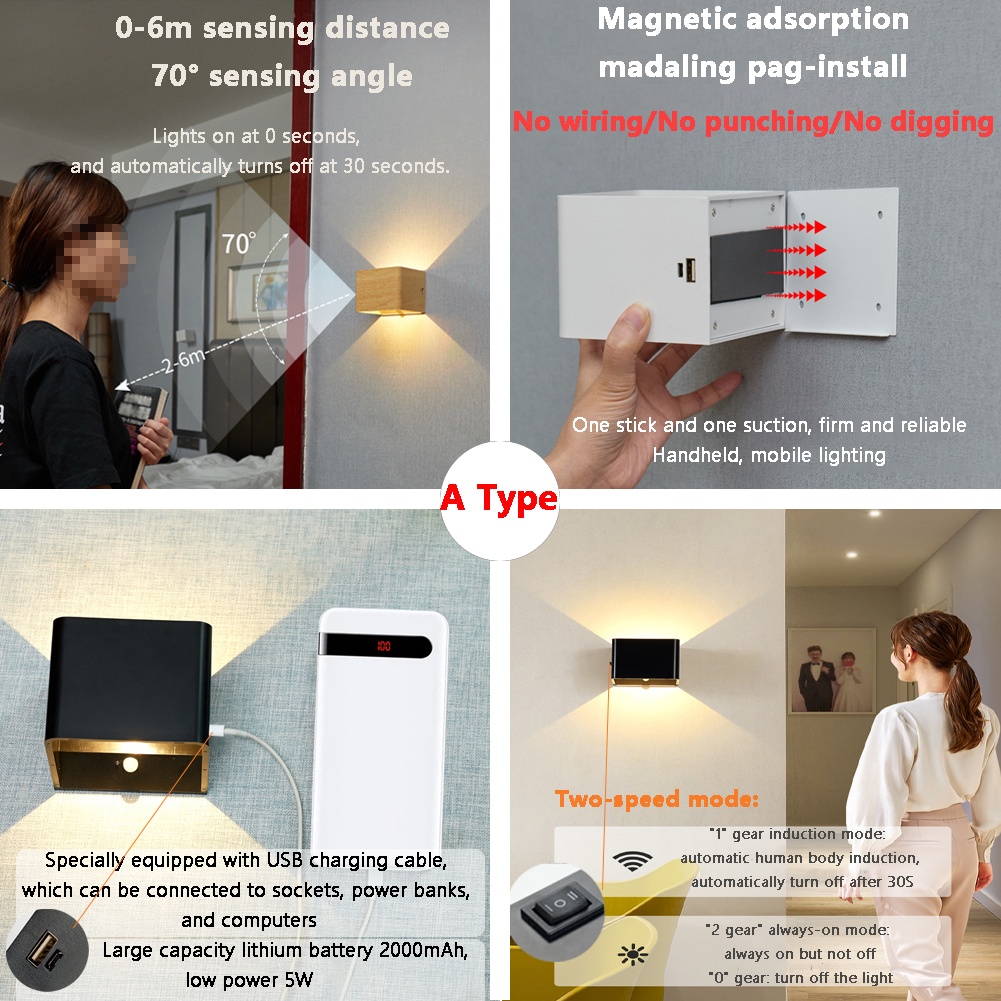 0-6m sensing distance
70° sensing angle

Lights on at 0 seconds, and automatically turns off at 30 seconds.

70°

2-6m

Magnetic adsorption madaling pag-install

No wiring/No punching/No digging

One stick and one suction, firm and reliable
Handheld, mobile lighting

A Type

100

Specially equipped with USB charging cable, which can be connected to sockets, power banks, and computers

Large capacity lithium battery 2000mAh, low power 5W

Two-speed mode:

"1" gear induction mode: automatic human body induction, automatically turn off after 30S

"2 gear" always-on mode: always on but not off
"0" gear: turn off the light