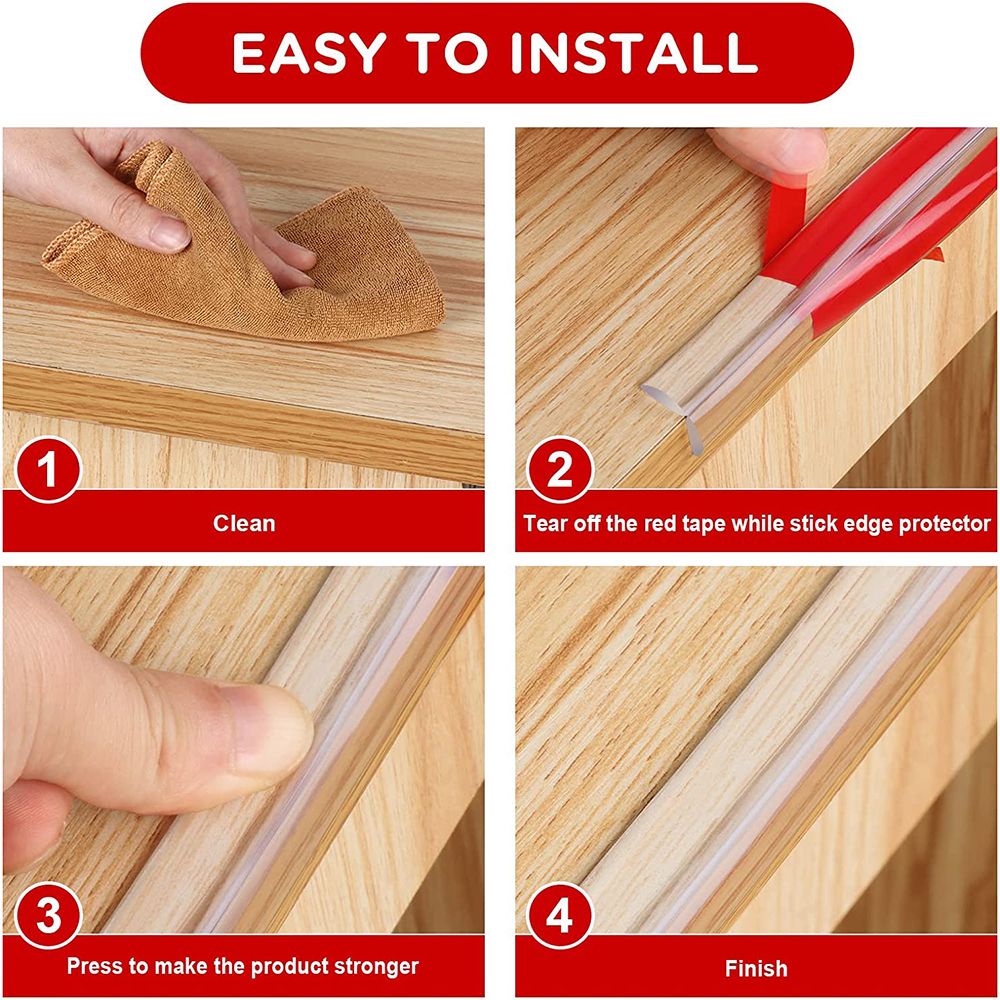 EASY TO INSTALL

1
Clean

2
Tear off the red tape while stick edge protector

3
Press to make the product stronger

4
Finish