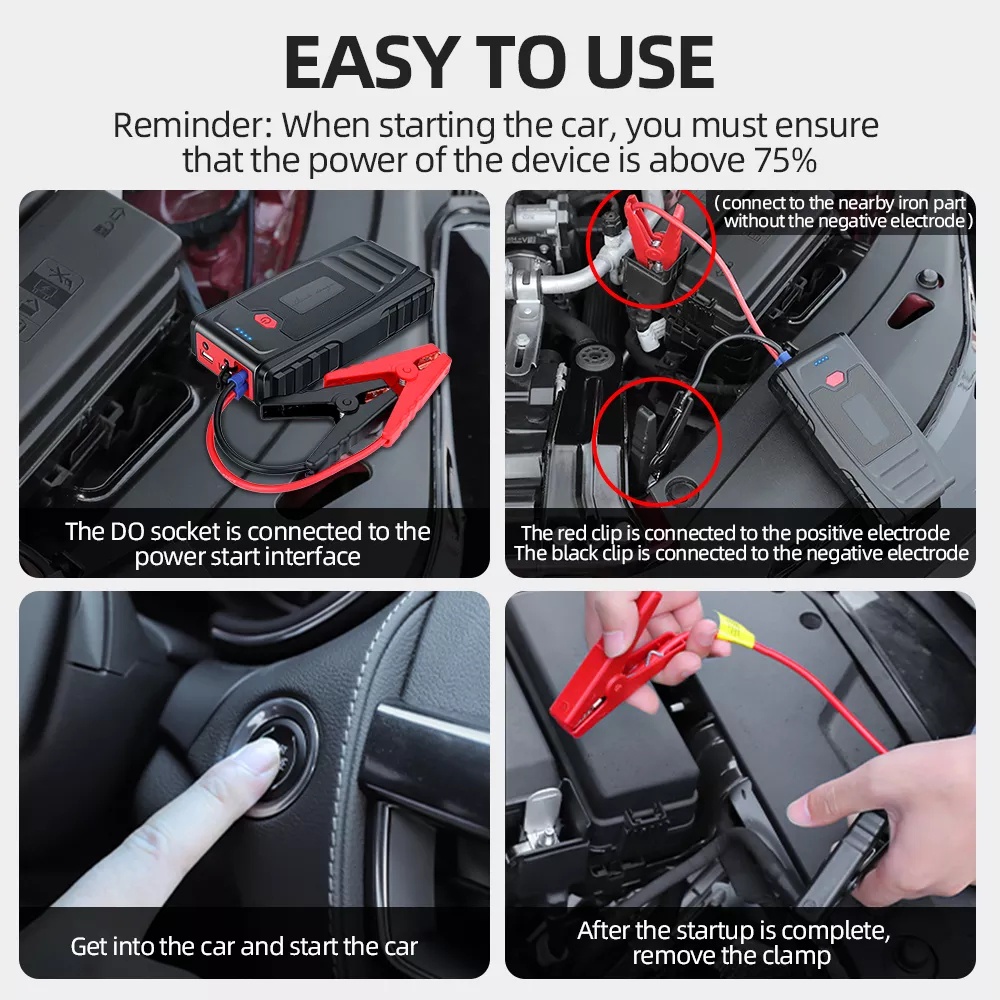 EASY TO USE

Reminder: When starting the car, you must ensure that the power of the device is above 75%

The DO socket is connected to the power start interface

( connect to the nearby iron part without the negative electrode )

The red clip is connected to the positive electrode
The black clip is connected to the negative electrode

Get into the car and start the car

After the startup is complete, remove the clamp