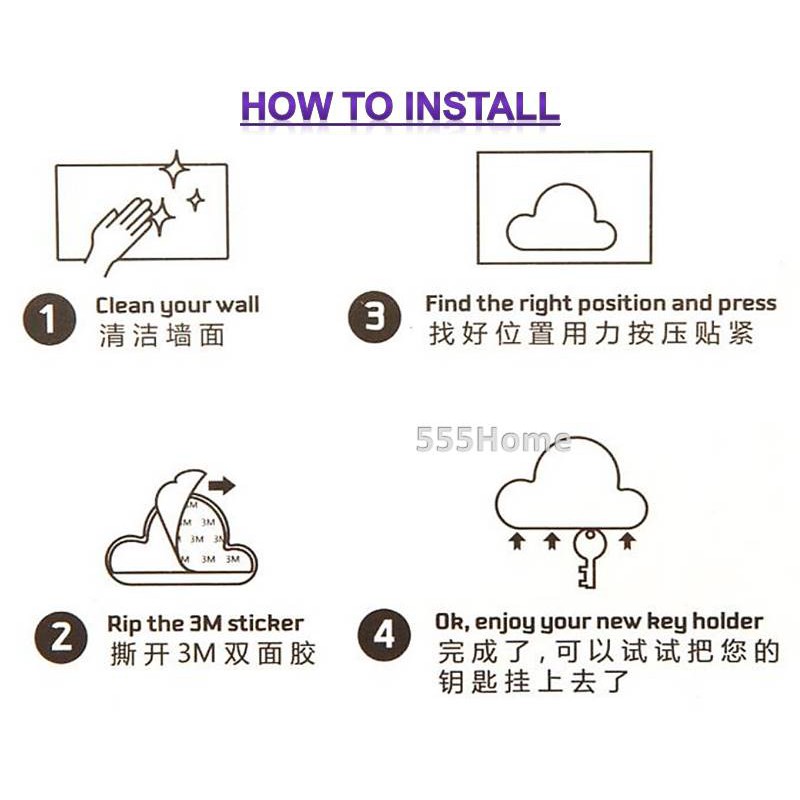 HOW TO INSTALL

1 Clean your wall
清洁墙面

3 Find the right position and press
找好位置用力按压贴紧

555Home

3M 3M 3M 3M 3M 3M 3M

2 Rip the 3M sticker
撕开3M双面胶

4 Ok, enjoy your new key holder
完成了，可以试试把您的钥匙挂上去了