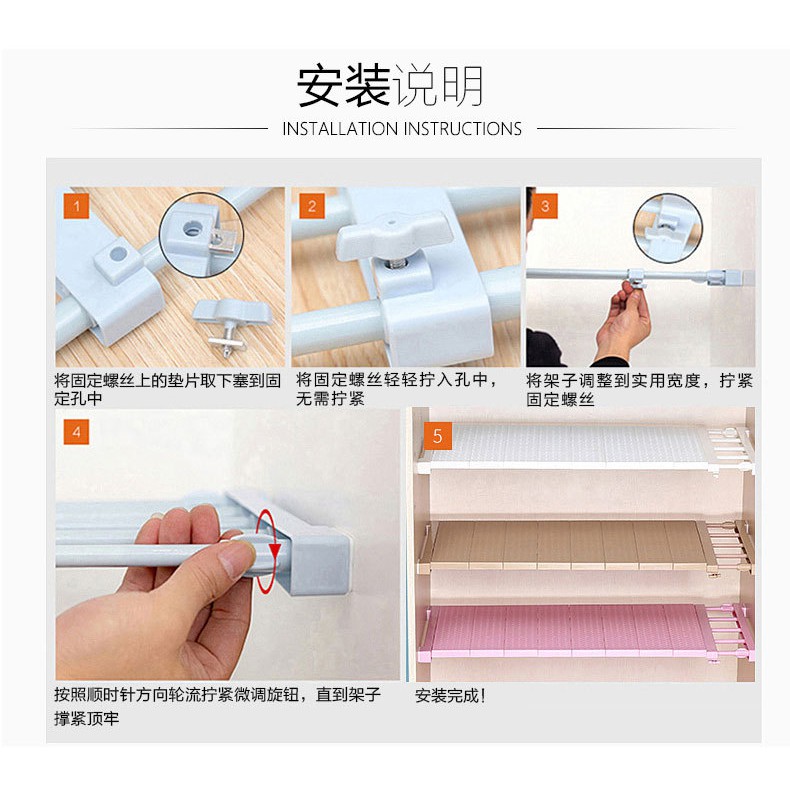 安装说明

INSTALLATION INSTRUCTIONS

1

将固定螺丝上的垫片取下塞到固定孔中

2

将固定螺丝轻轻拧入孔中，无需拧紧

3

将架子调整到实用宽度，拧紧固定螺丝

4

按照顺时针方向轮流拧紧微调旋钮，直到架子撑紧顶牢

5

安装完成！