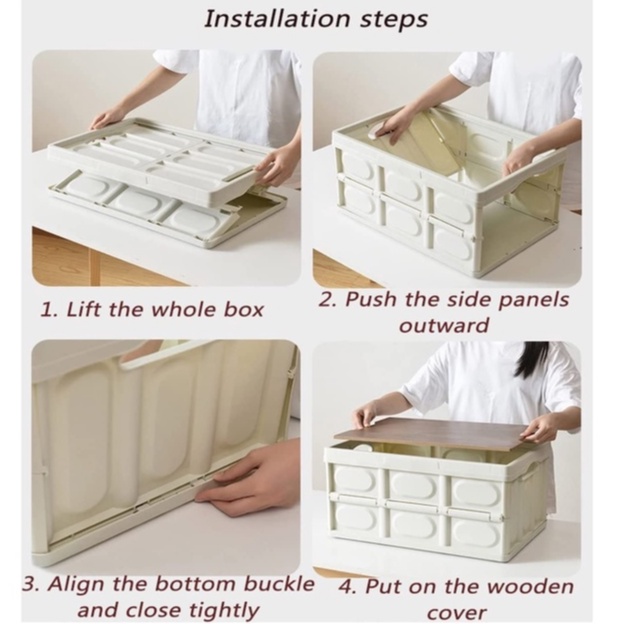 Installation steps

1. Lift the whole box

2. Push the side panels outward

3. Align the bottom buckle and close tightly

4. Put on the wooden cover