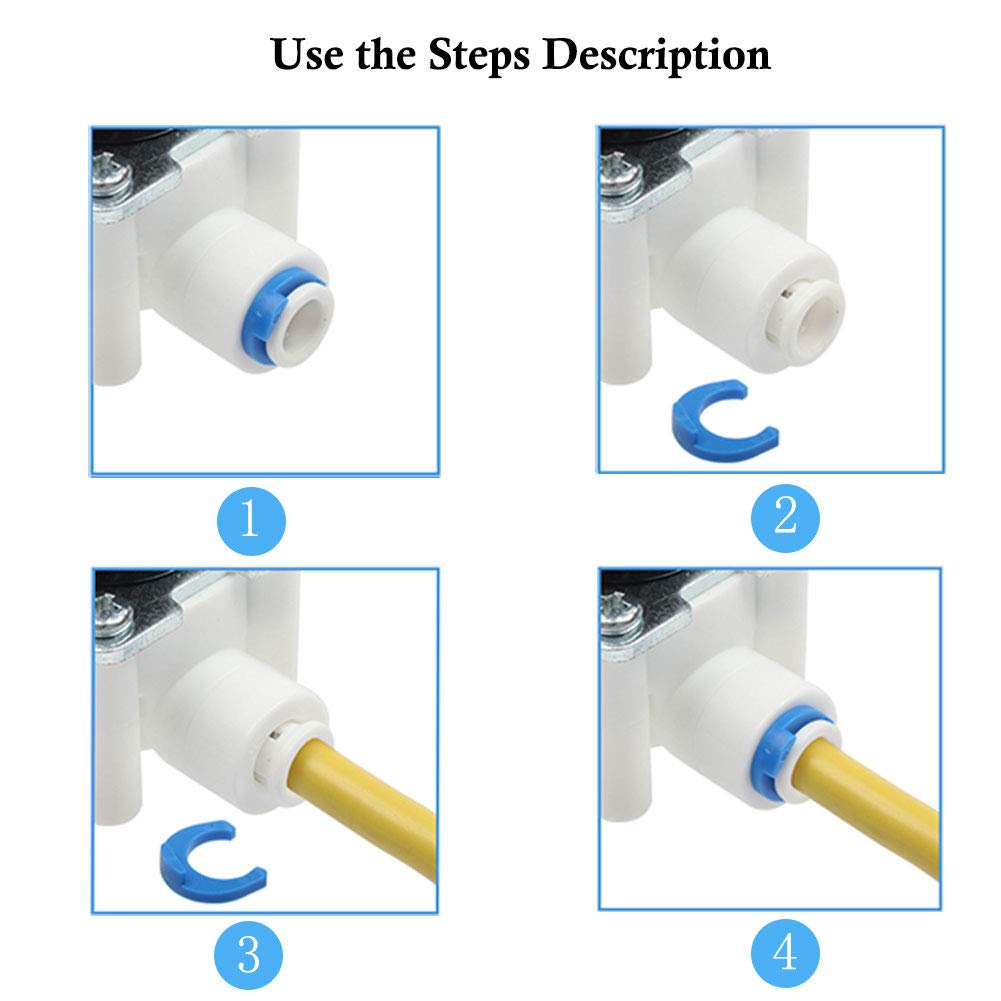 Use the Steps Description

1

2

3

4