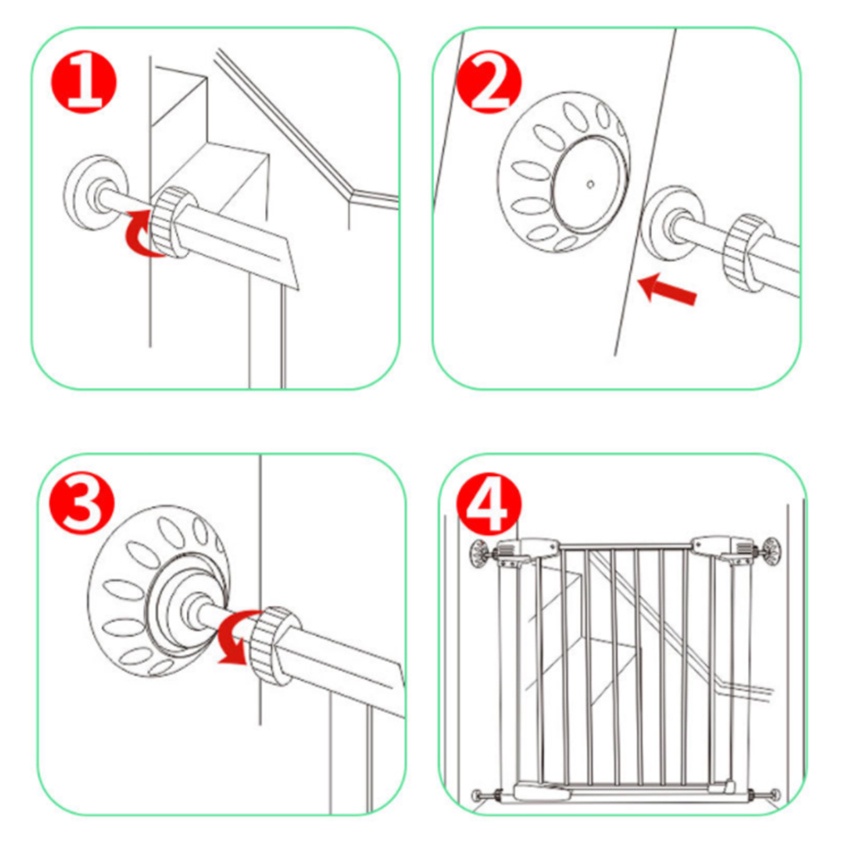 1

2

3

4