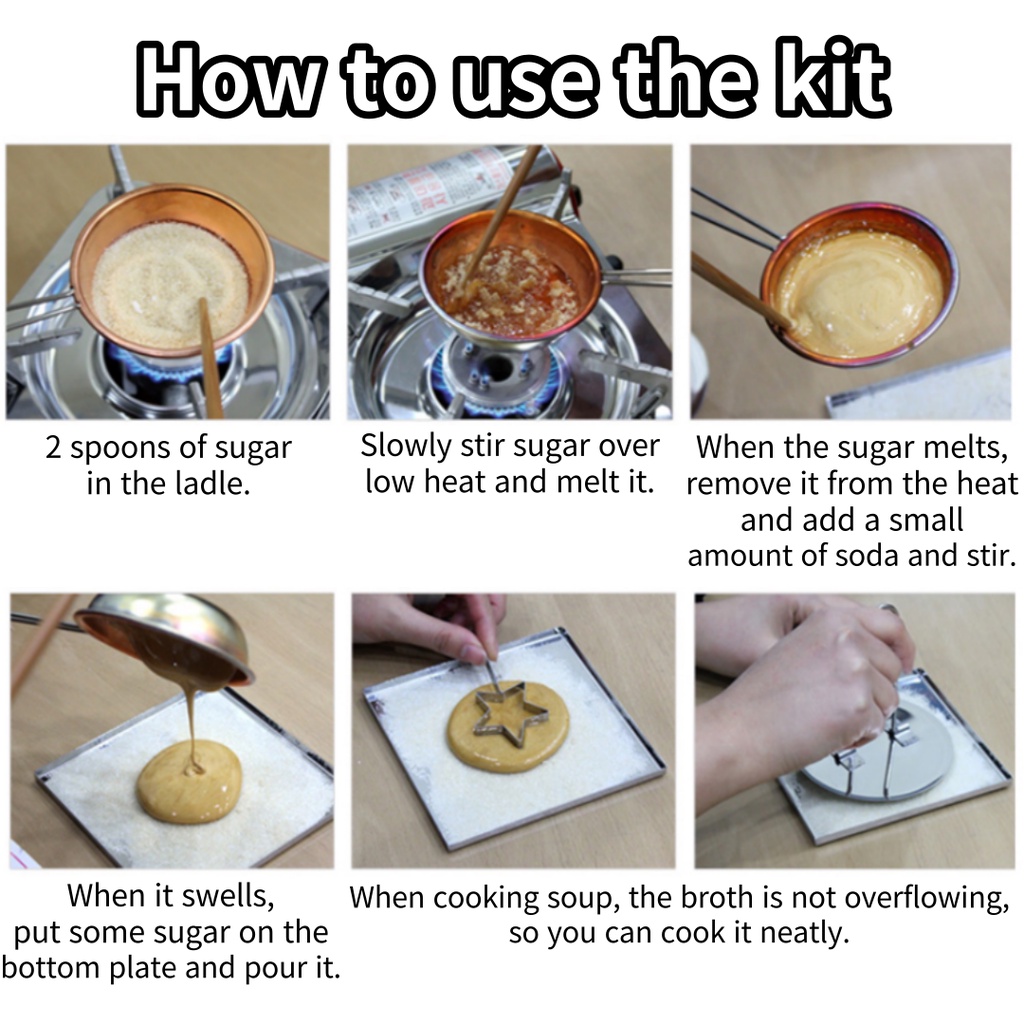 How to use the kit

2 spoons of sugar in the ladle.

Slowly stir sugar over low heat and melt it.

When the sugar melts, remove it from the heat and add a small amount of soda and stir.

When it swells, put some sugar on the bottom plate and pour it.

When cooking soup, the broth is not overflowing, so you can cook it neatly.