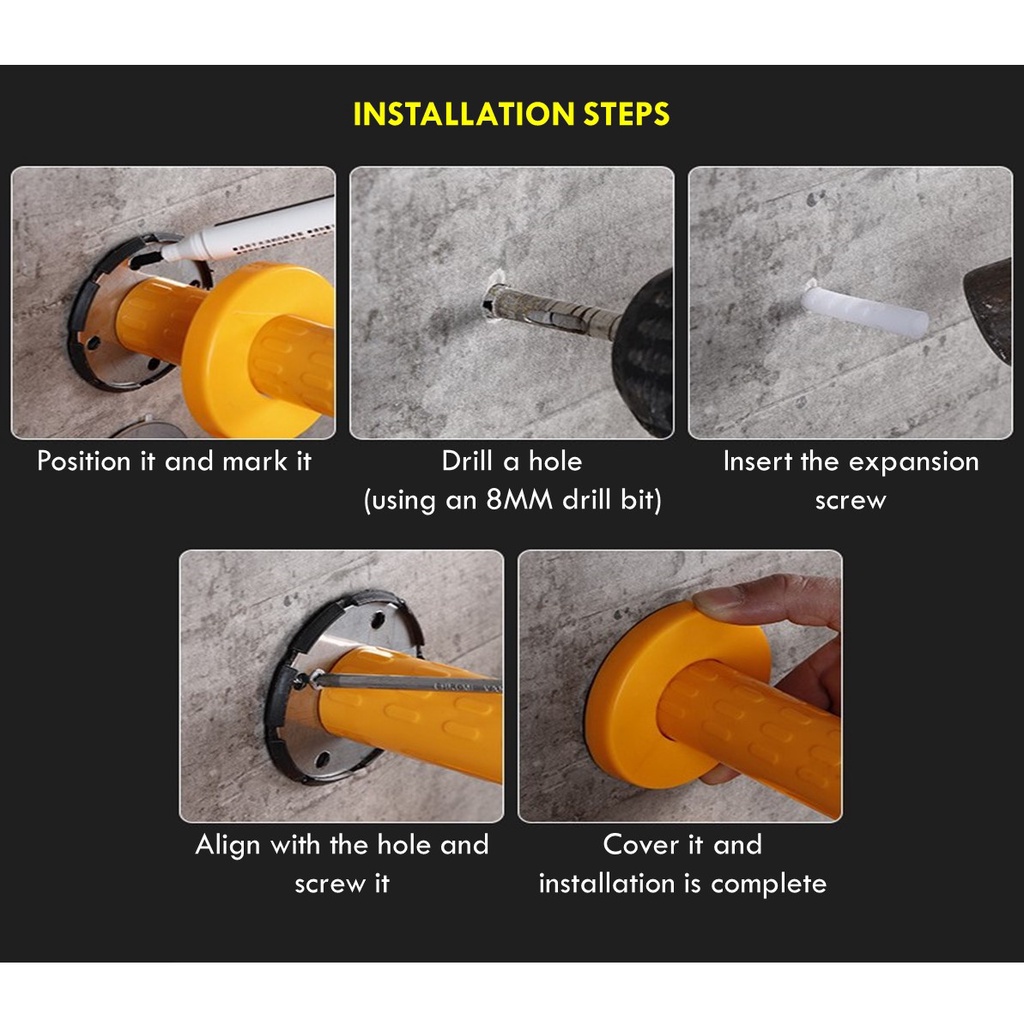 INSTALLATION STEPS

Position it and mark it

Drill a hole (using an 8MM drill bit)

Insert the expansion screw

Align with the hole and screw it

Cover it and installation is complete