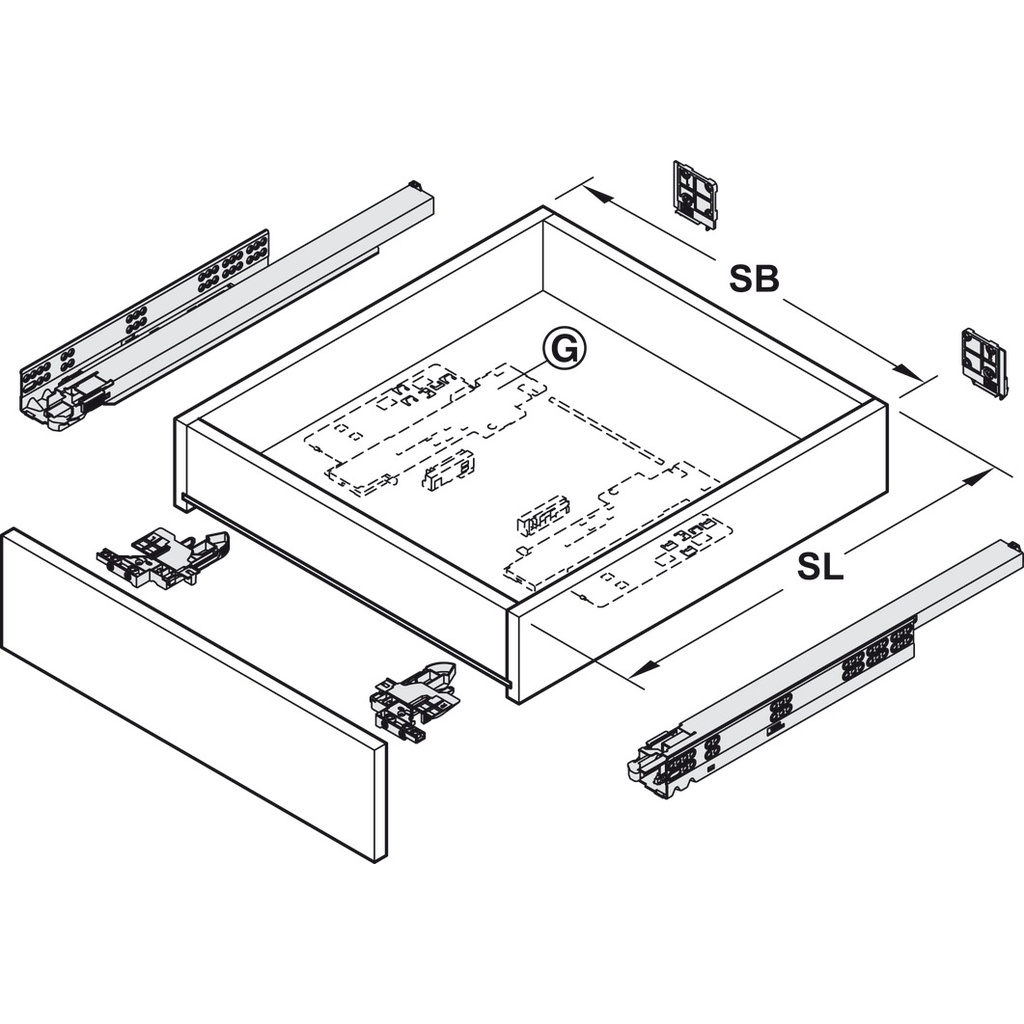 SB
G
SL