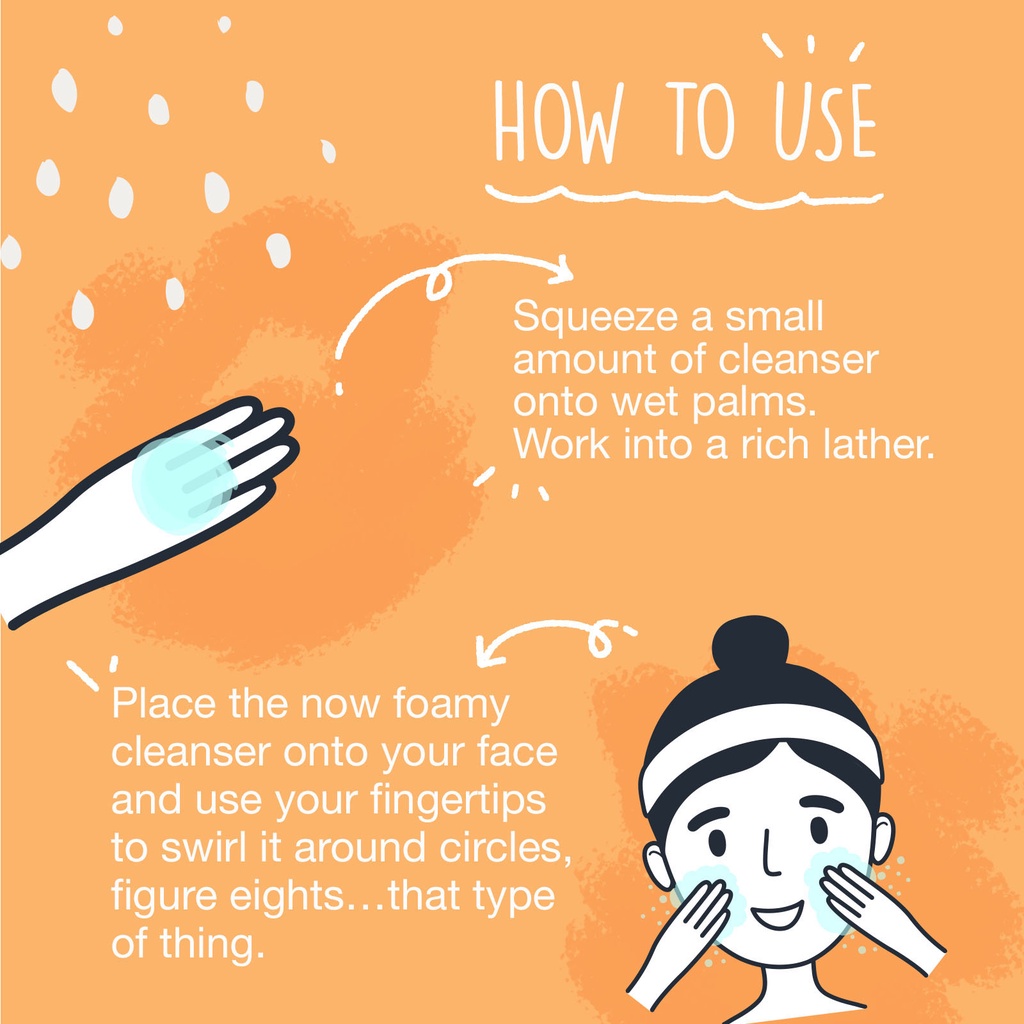 HOW TO USE

Squeeze a small amount of cleanser onto wet palms. Work into a rich lather.

Place the now foamy cleanser onto your face and use your fingertips to swirl it around circles, figure eights…that type of thing.