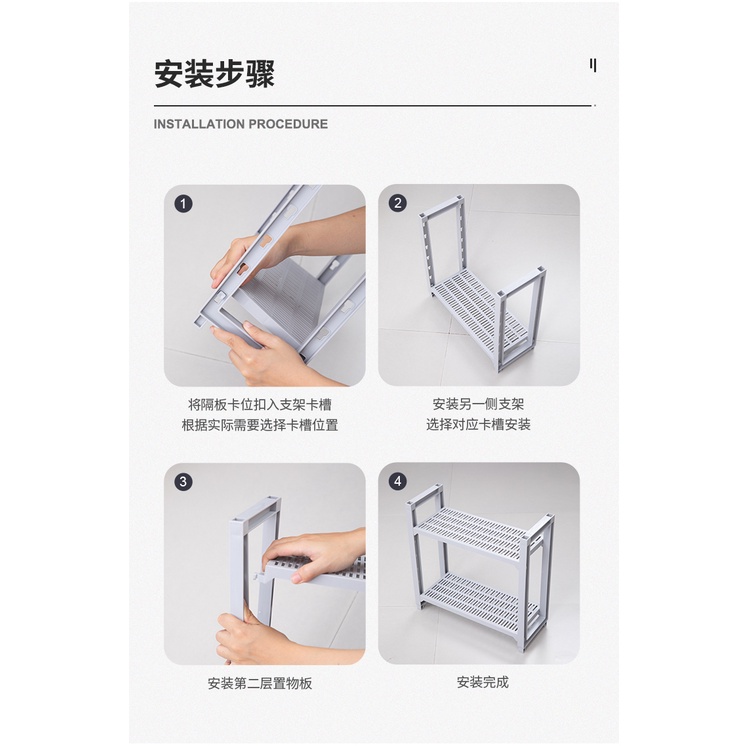 安装步骤

INSTALLATION PROCEDURE

1

将隔板卡位扣入支架卡槽
根据实际需要选择卡槽位置

2

安装另一侧支架
选择对应卡槽安装

3

安装第二层置物板

4

安装完成