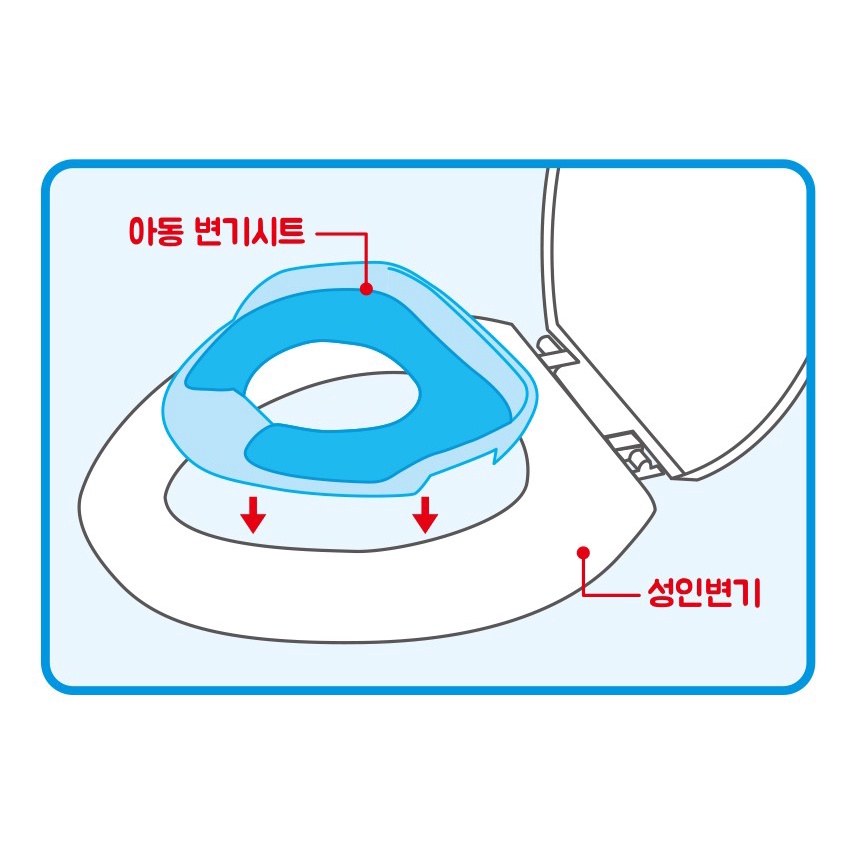 아동 변기시트

성인변기