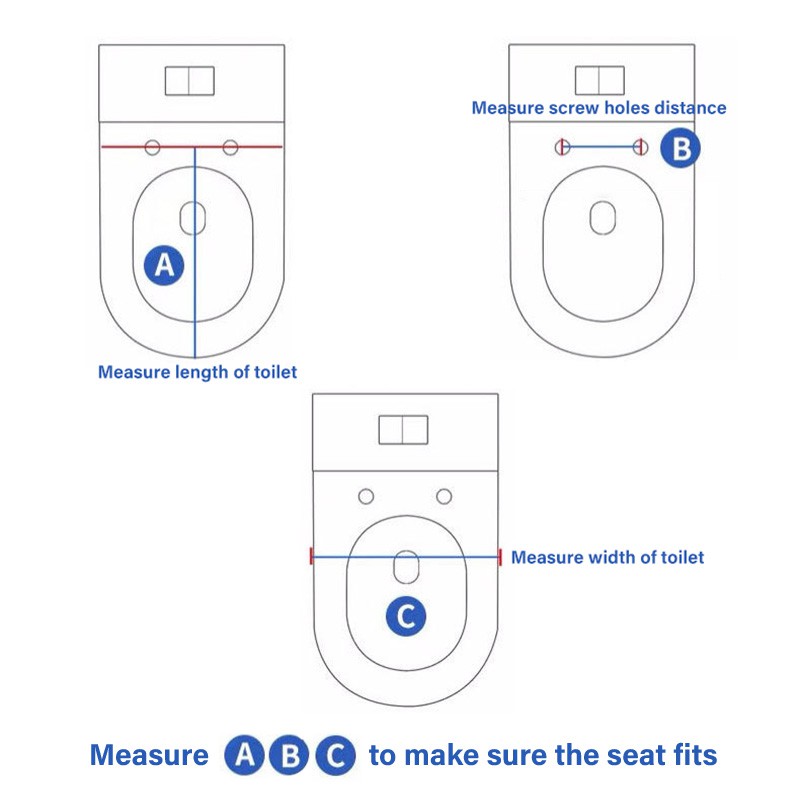 A

Measure length of toilet

Measure screw holes distance

B

Measure width of toilet

C

Measure A B C to make sure the seat fits