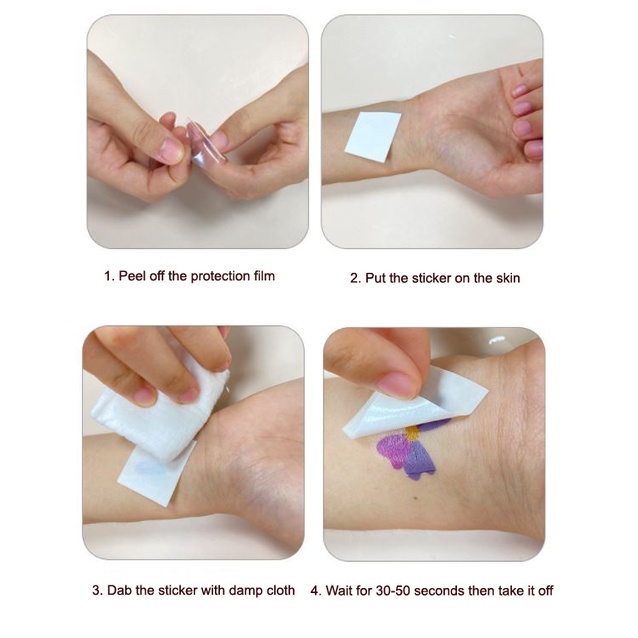 1. Peel off the protection film

2. Put the sticker on the skin

3. Dab the sticker with damp cloth

4. Wait for 30-50 seconds then take it off