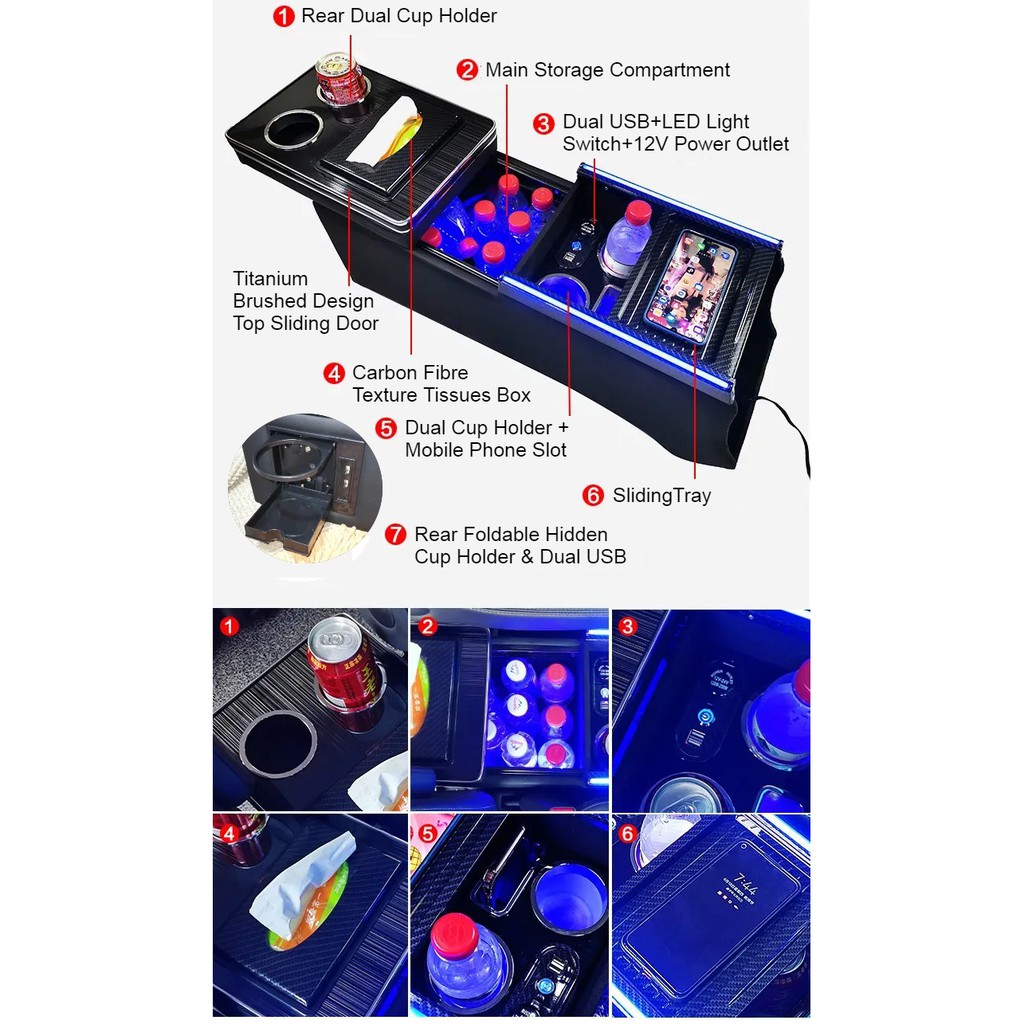 1 Rear Dual Cup Holder

2 Main Storage Compartment

3 Dual USB+LED Light Switch+12V Power Outlet

Titanium Brushed Design Top Sliding Door

4 Carbon Fibre Texture Tissues Box

5 Dual Cup Holder + Mobile Phone Slot

6 SlidingTray

7 Rear Foldable Hidden Cup Holder & Dual USB

1

2

3

4

5

6

7:44