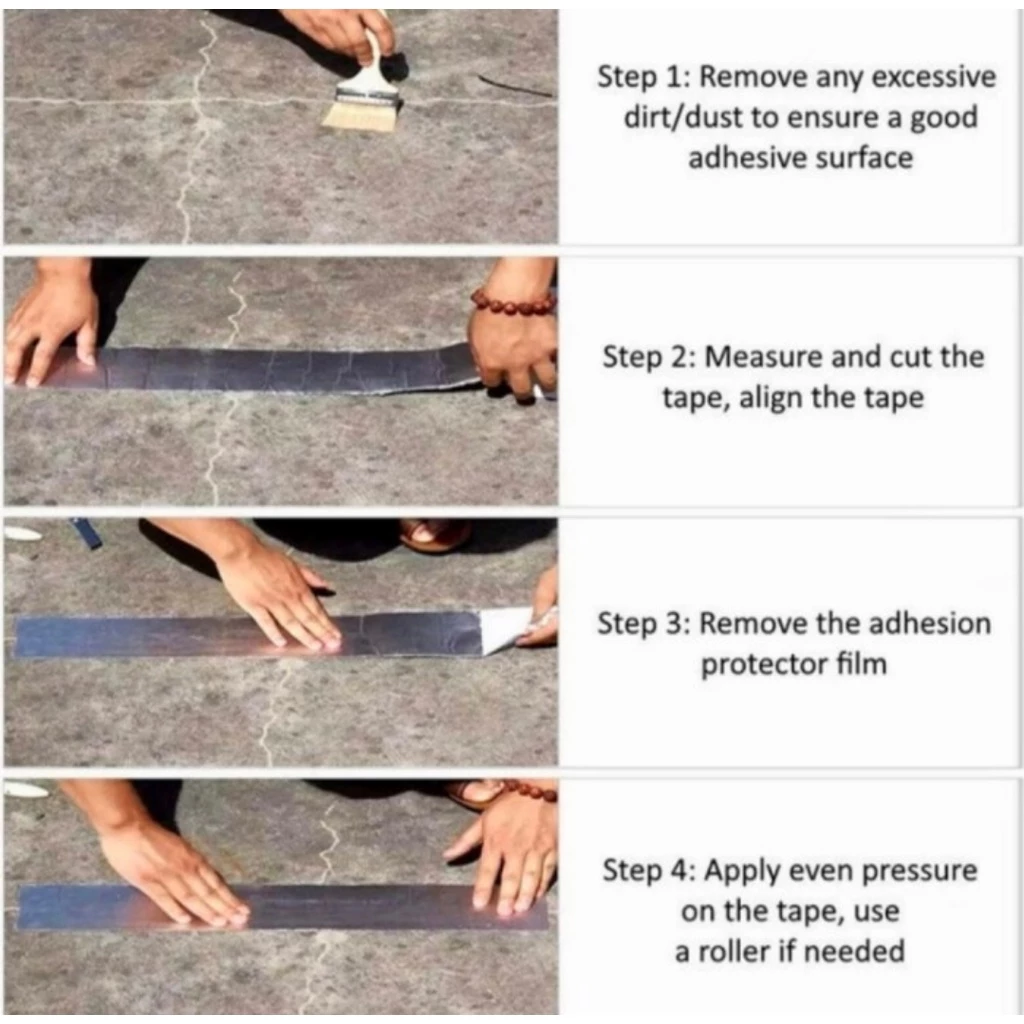 Step 1: Remove any excessive dirt/dust to ensure a good adhesive surface

Step 2: Measure and cut the tape, align the tape

Step 3: Remove the adhesion protector film

Step 4: Apply even pressure on the tape, use a roller if needed