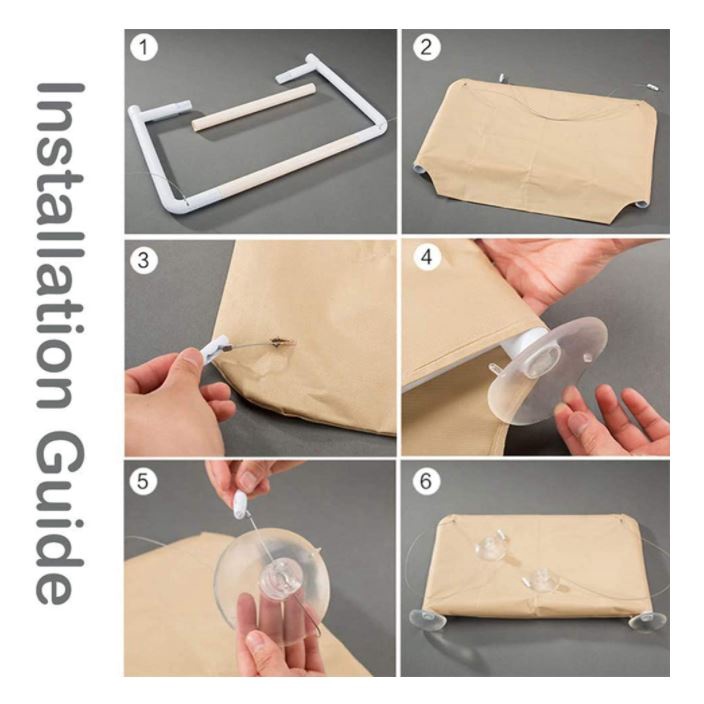 Installation Guide

1

2

3

4

5

6