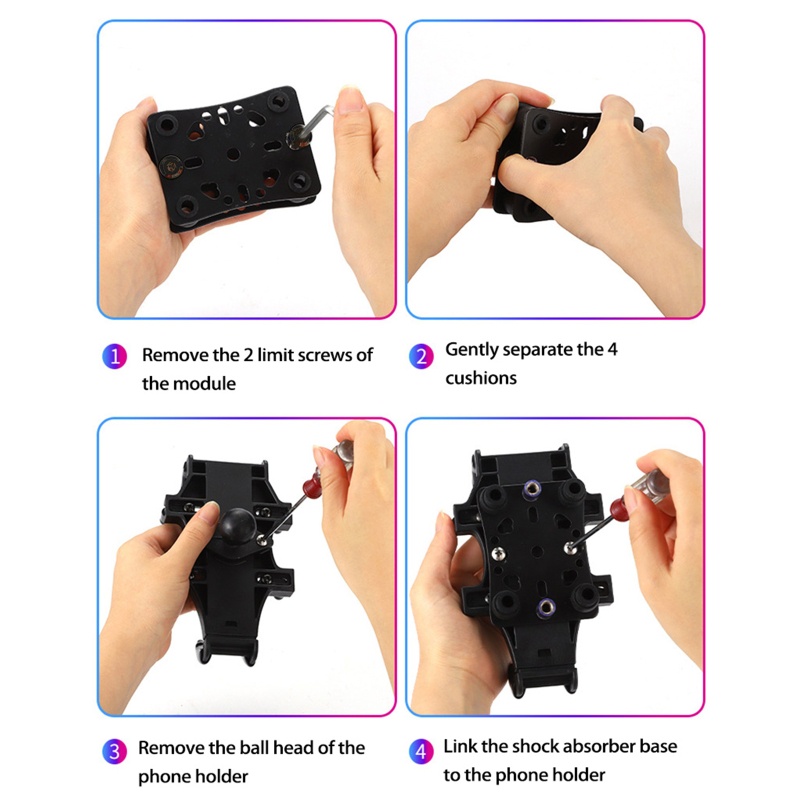 1 Remove the 2 limit screws of the module

2 Gently separate the 4 cushions

3 Remove the ball head of the phone holder

4 Link the shock absorber base to the phone holder