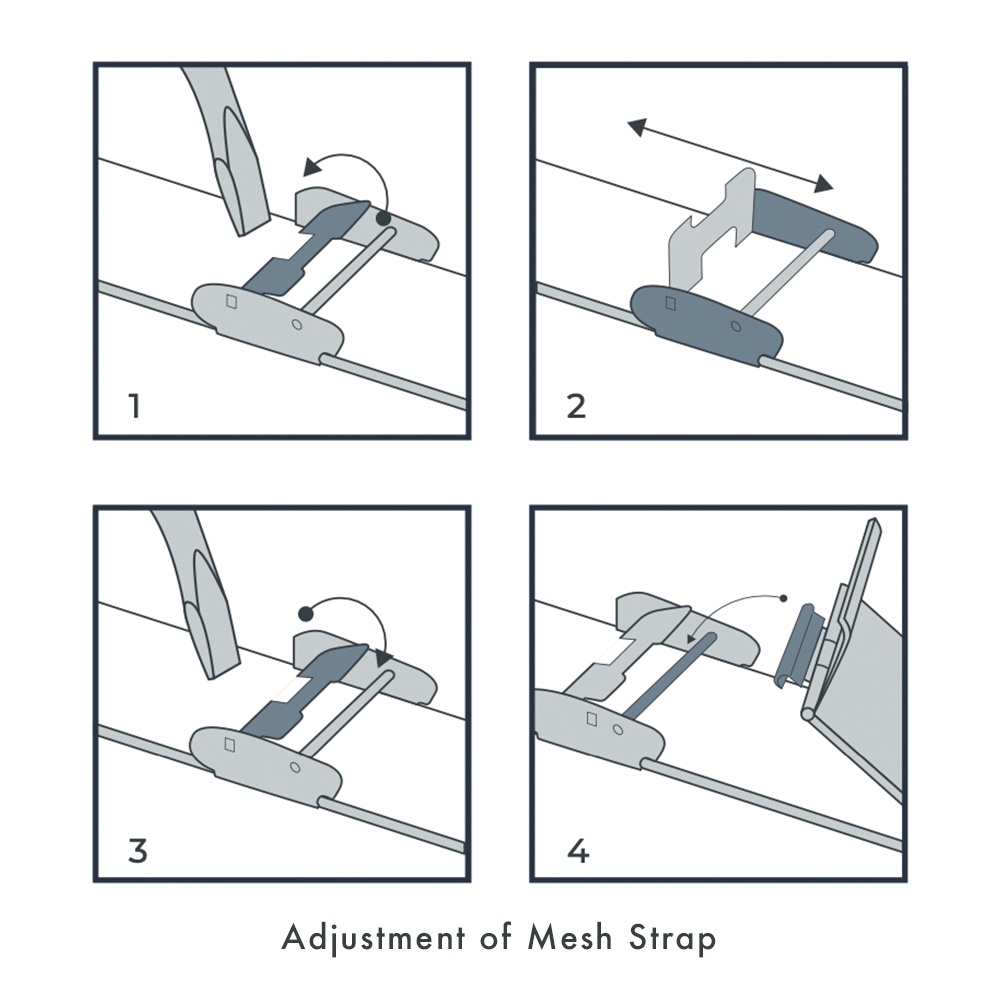 1

2

3

4

Adjustment of Mesh Strap