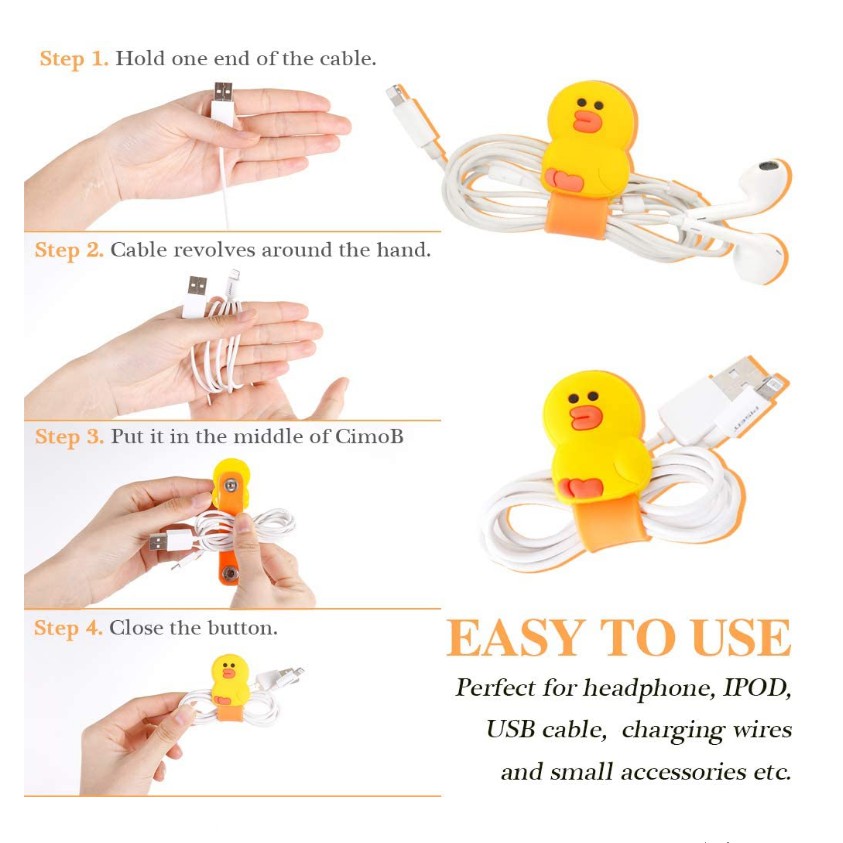 Step 1. Hold one end of the cable.

Step 2. Cable revolves around the hand.

Step 3. Put it in the middle of CimoB

Step 4. Close the button.

EASY TO USE

Perfect for headphone, IPOD, USB cable, charging wires and small accessories etc.