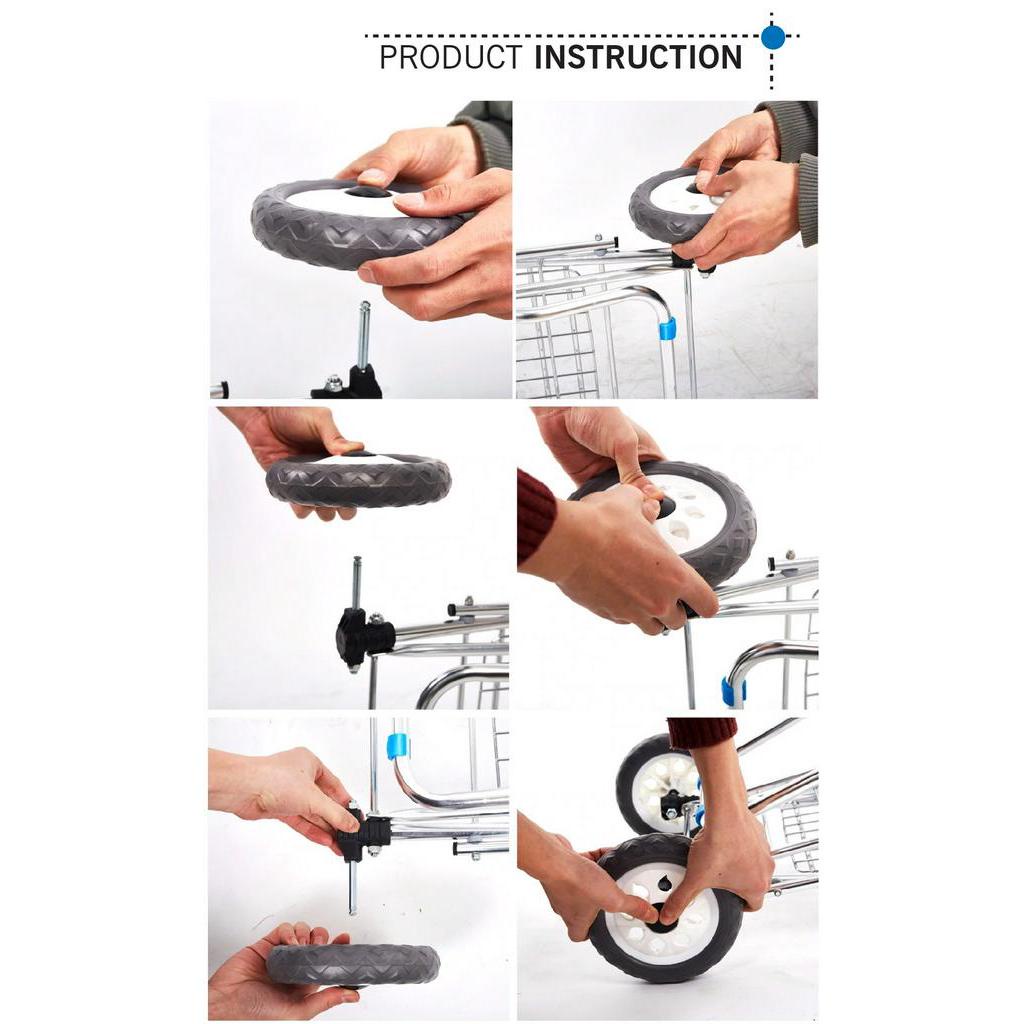 PRODUCT INSTRUCTION