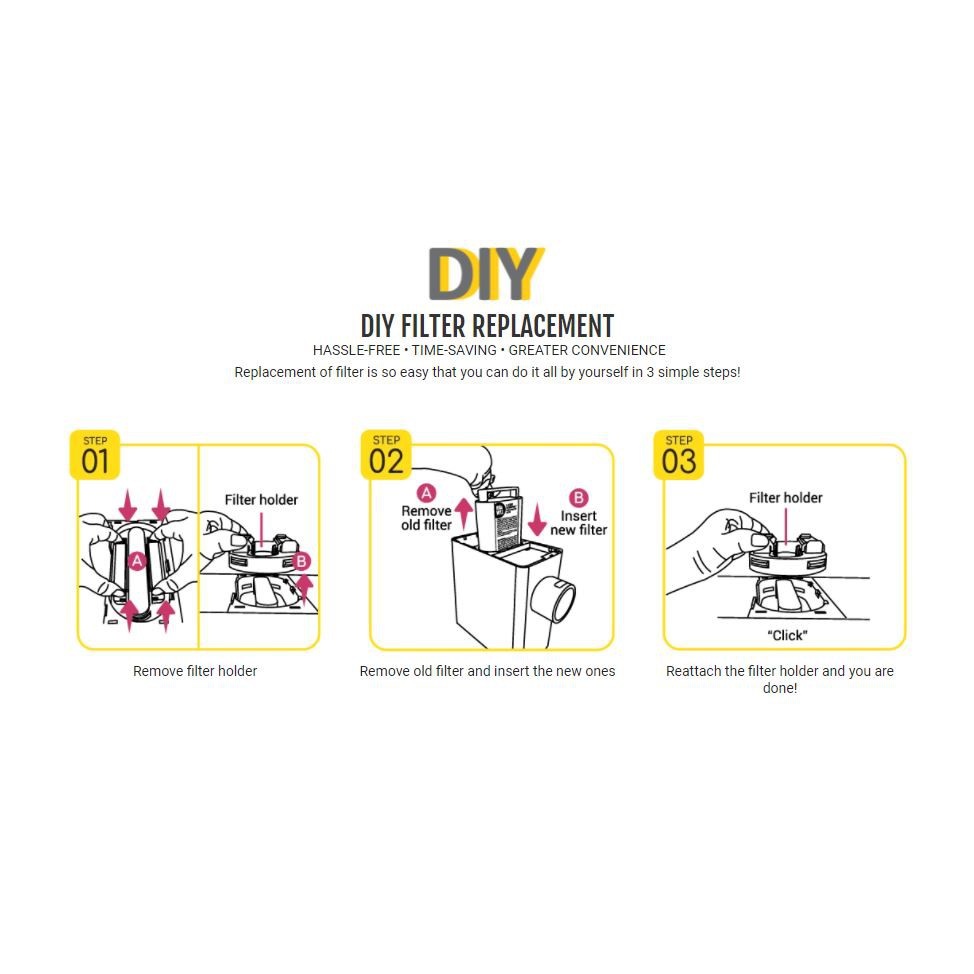 DIY

DIY FILTER REPLACEMENT

HASSLE-FREE • TIME-SAVING • GREATER CONVENIENCE

Replacement of filter is so easy that you can do it all by yourself in 3 simple steps!

STEP 01

A

Filter holder

B

Remove filter holder

STEP 02

A Remove old filter

B Insert new filter

Remove old filter and insert the new ones

STEP 03

Filter holder

"Click"

Reattach the filter holder and you are done!