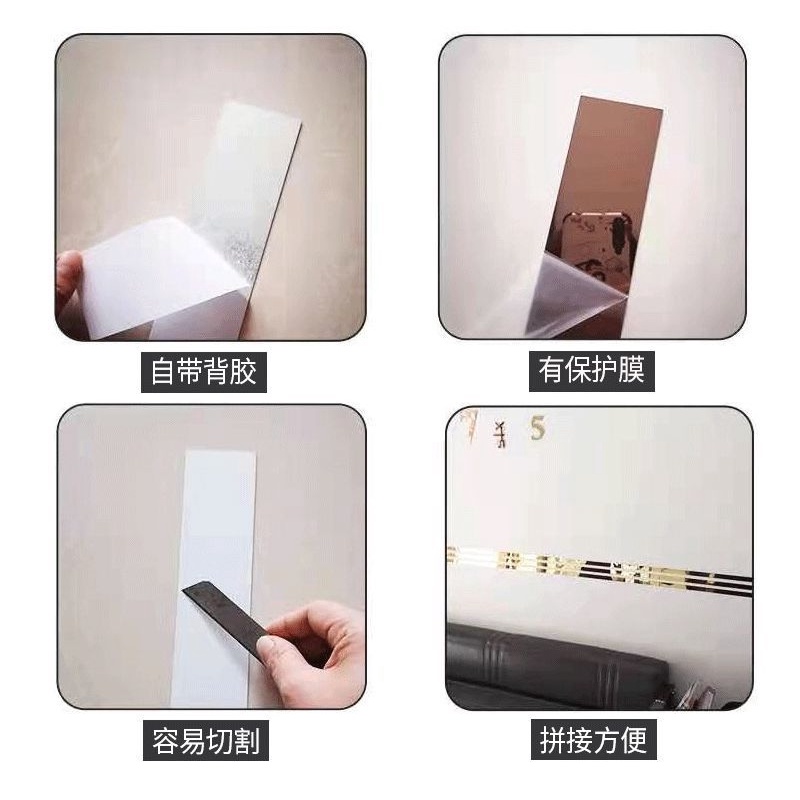 自带背胶

有保护膜

5

容易切割

拼接方便