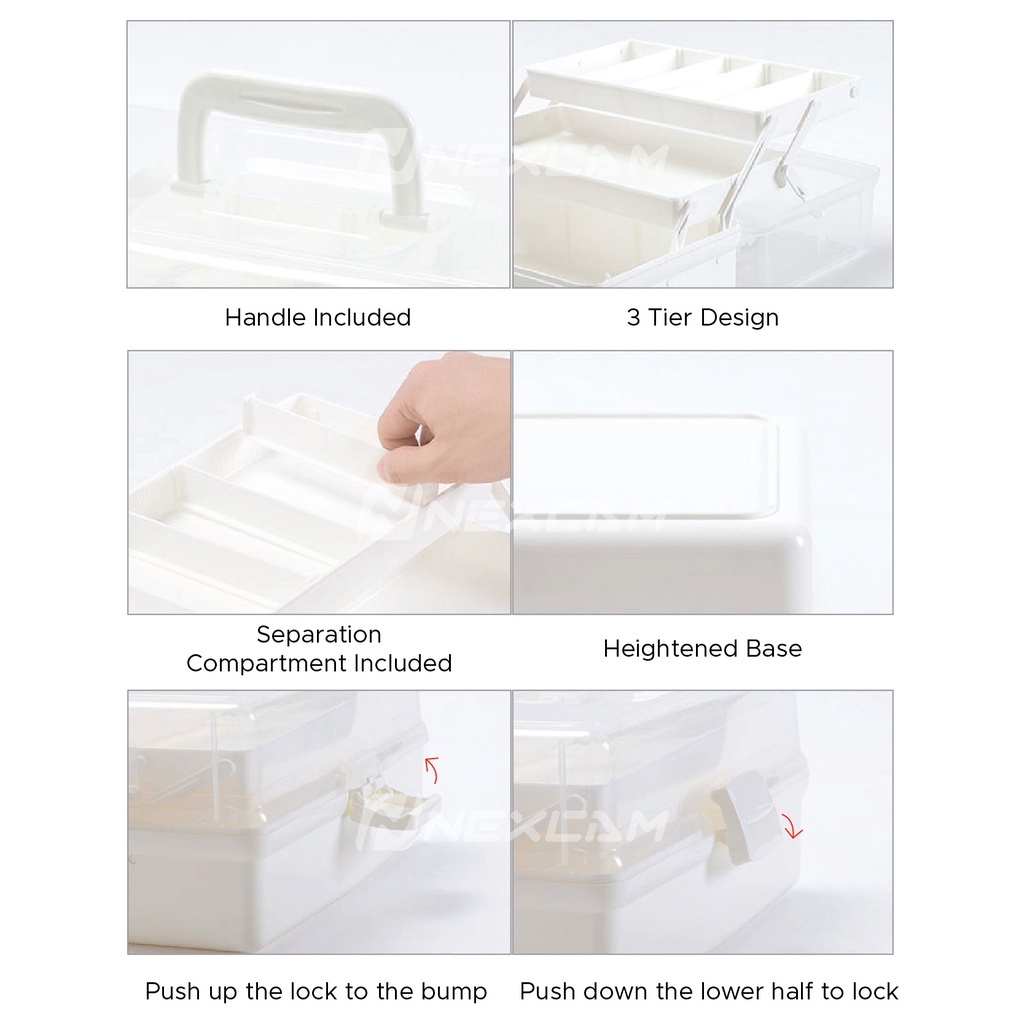 NEXCAM

Handle Included

3 Tier Design

NEXCAM

Separation Compartment Included

Heightened Base

NEXCAM

Push up the lock to the bump

Push down the lower half to lock