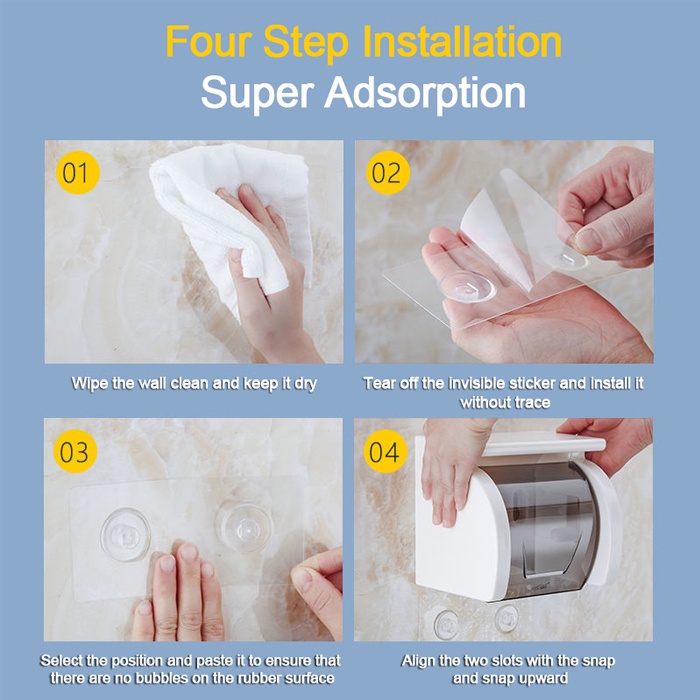 Four Step Installation
Super Adsorption

01

Wipe the wall clean and keep it dry

02

Tear off the invisible sticker and install it without trace

03

Select the position and paste it to ensure that there are no bubbles on the rubber surface

04

Align the two slots with the snap and snap upward