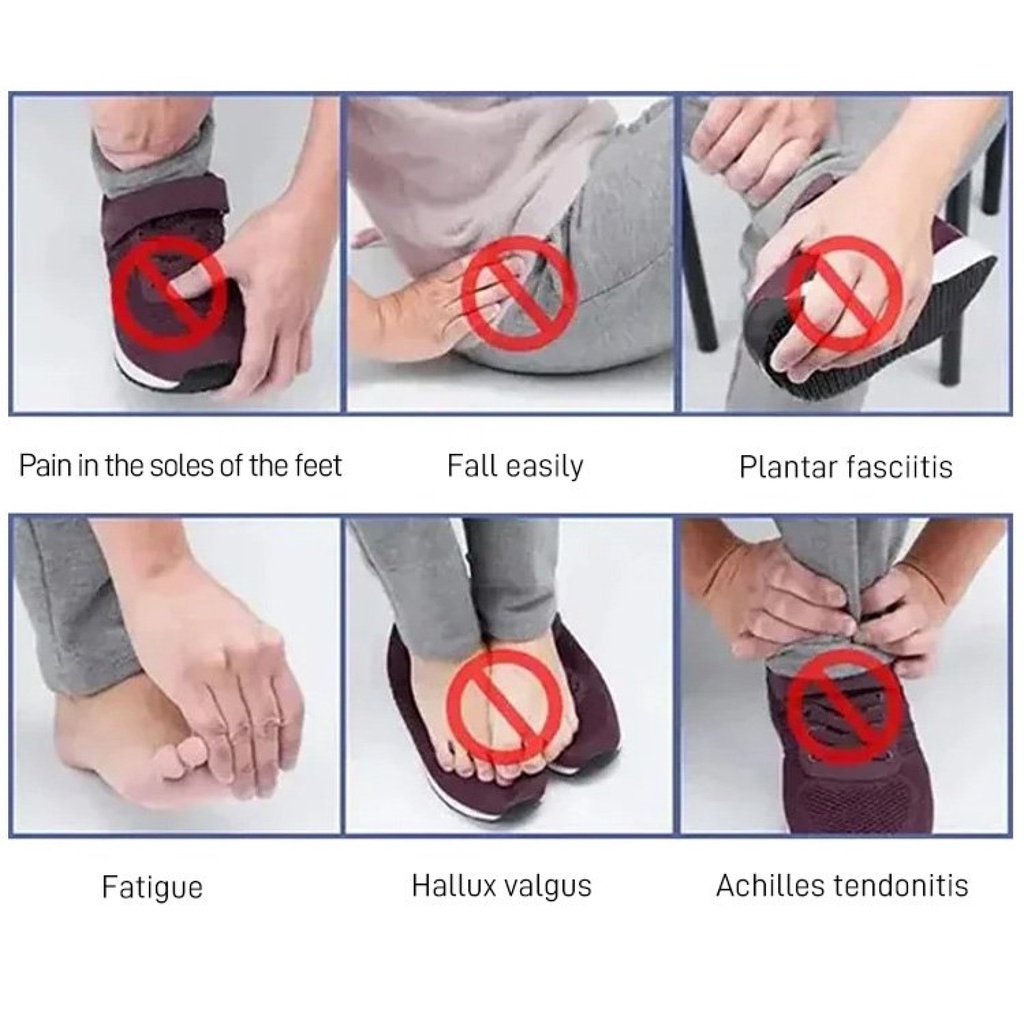 Pain in the soles of the feet

Fall easily

Plantar fasciitis

Fatigue

Hallux valgus

Achilles tendonitis