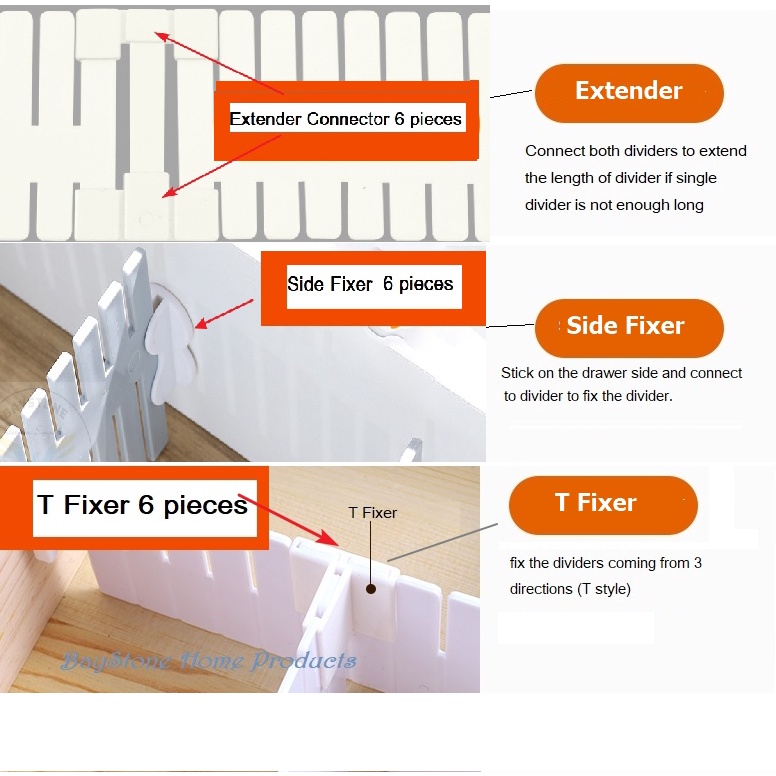 Extender Connector 6 pieces

Extender

Connect both dividers to extend the length of divider if single divider is not enough long

Side Fixer 6 pieces

Side Fixer

Stick on the drawer side and connect to divider to fix the divider.

T Fixer 6 pieces

T Fixer

T Fixer

fix the dividers coming from 3 directions (T style)

BayStone Home Products