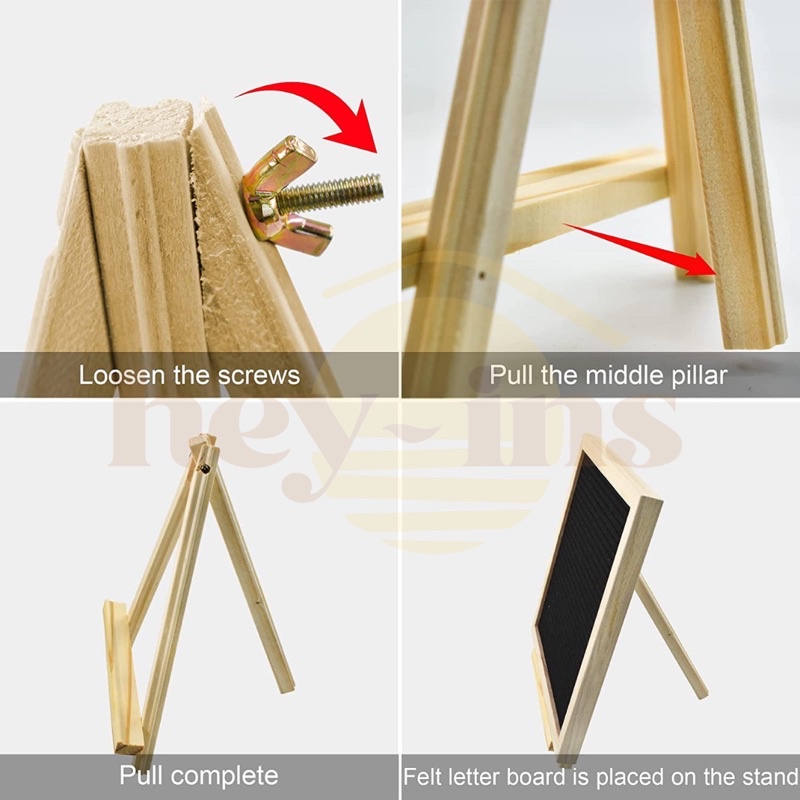 Loosen the screws

Pull the middle pillar

hey-ins

Pull complete

Felt letter board is placed on the stand