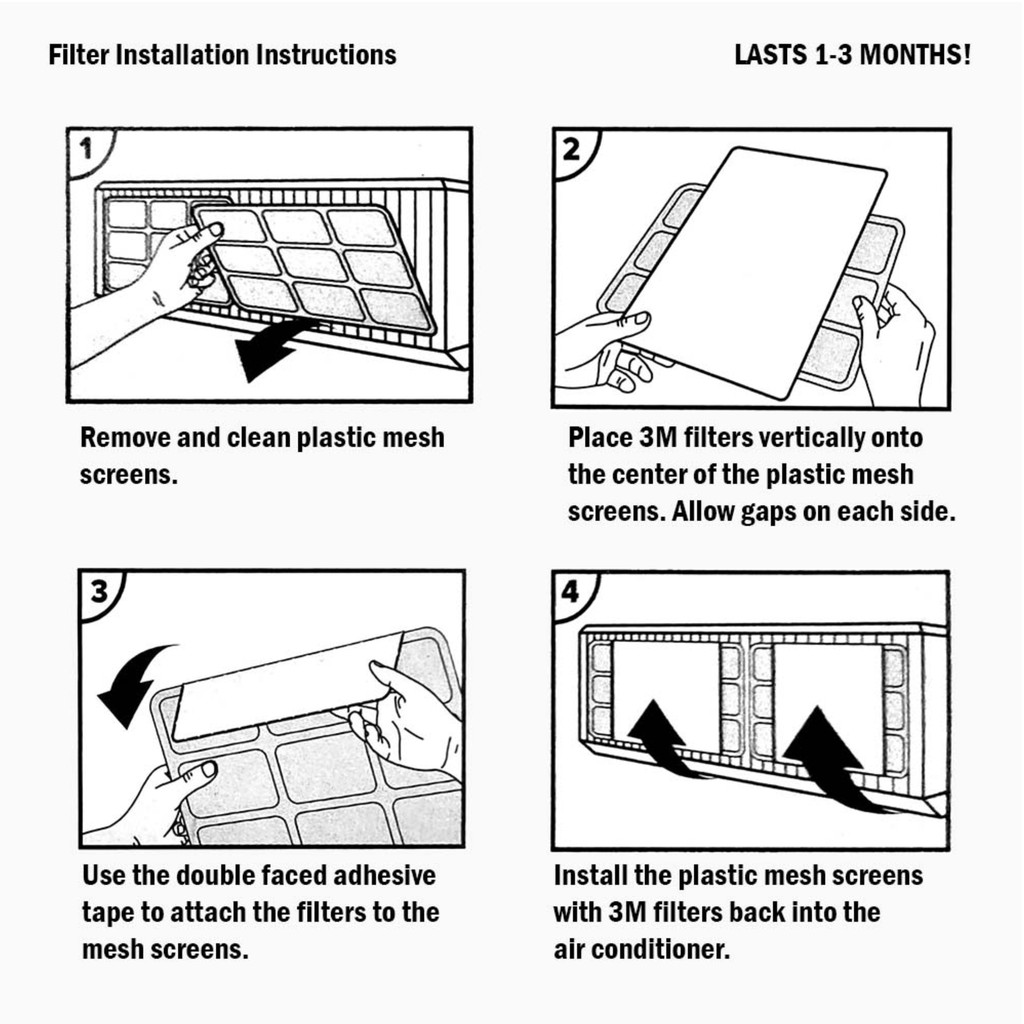 Filter Installation Instructions

LASTS 1-3 MONTHS!

1

Remove and clean plastic mesh screens.

2

Place 3M filters vertically onto the center of the plastic mesh screens. Allow gaps on each side.

3

Use the double faced adhesive tape to attach the filters to the mesh screens.

4

Install the plastic mesh screens with 3M filters back into the air conditioner.